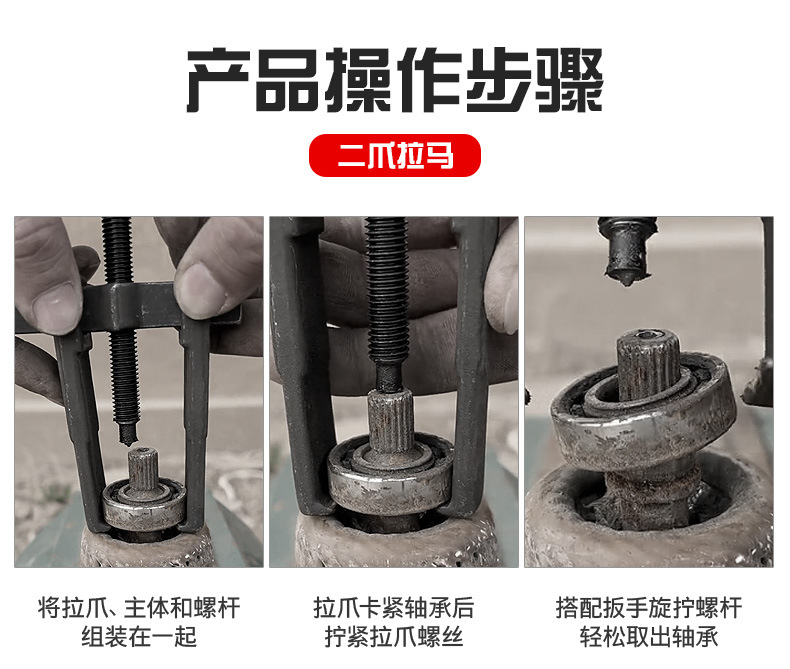 产品操作步骤

二爪拉马

将拉爪、主体和螺杆组装在一起

拉爪卡紧轴承后拧紧拉爪螺丝

搭配扳手旋拧螺杆轻松取出轴承