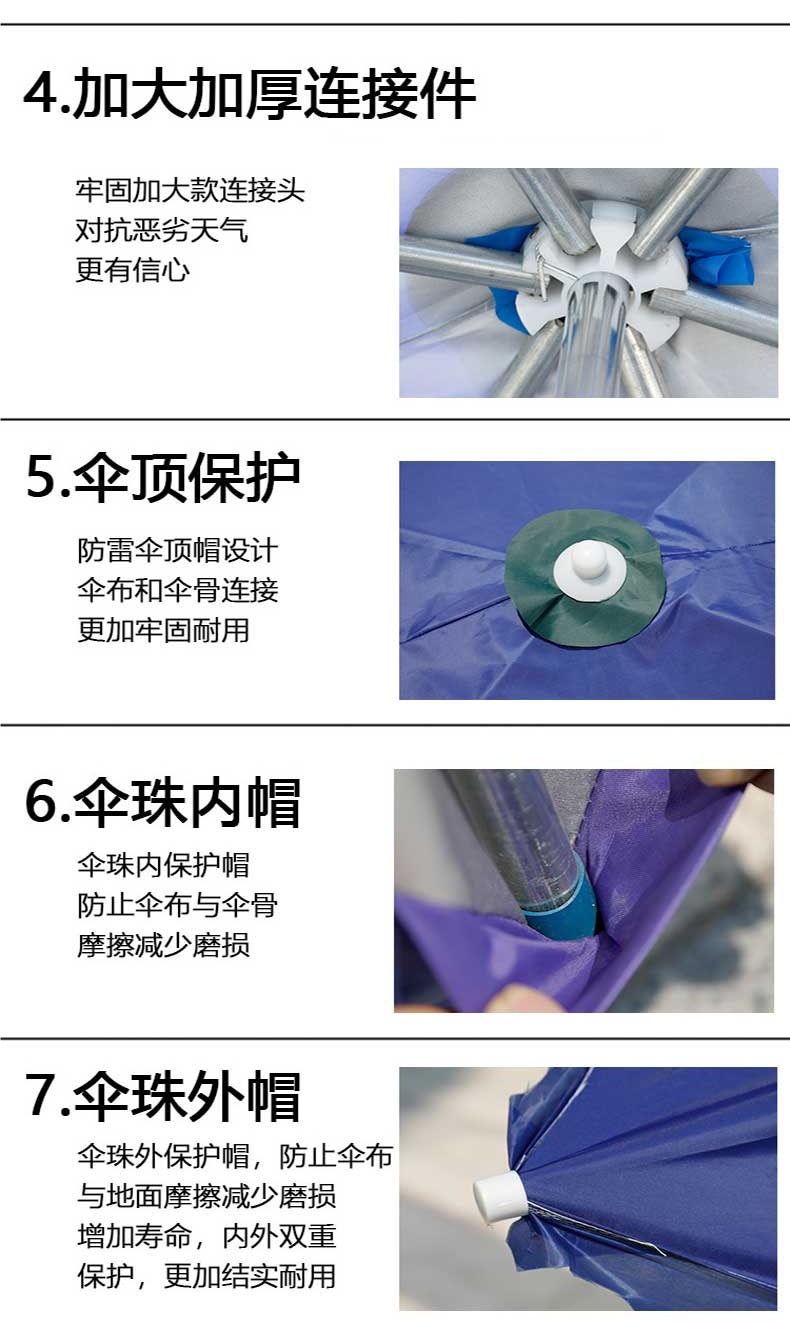 4.加大加厚连接件

牢固加大款连接头
对抗恶劣天气
更有信心

5.伞顶保护

防雷伞顶帽设计
伞布和伞骨连接
更加牢固耐用

6.伞珠内帽

伞珠内保护帽
防止伞布与伞骨
摩擦减少磨损

7.伞珠外帽

伞珠外保护帽，防止伞布
与地面摩擦减少磨损
增加寿命，内外双重
保护，更加结实耐用