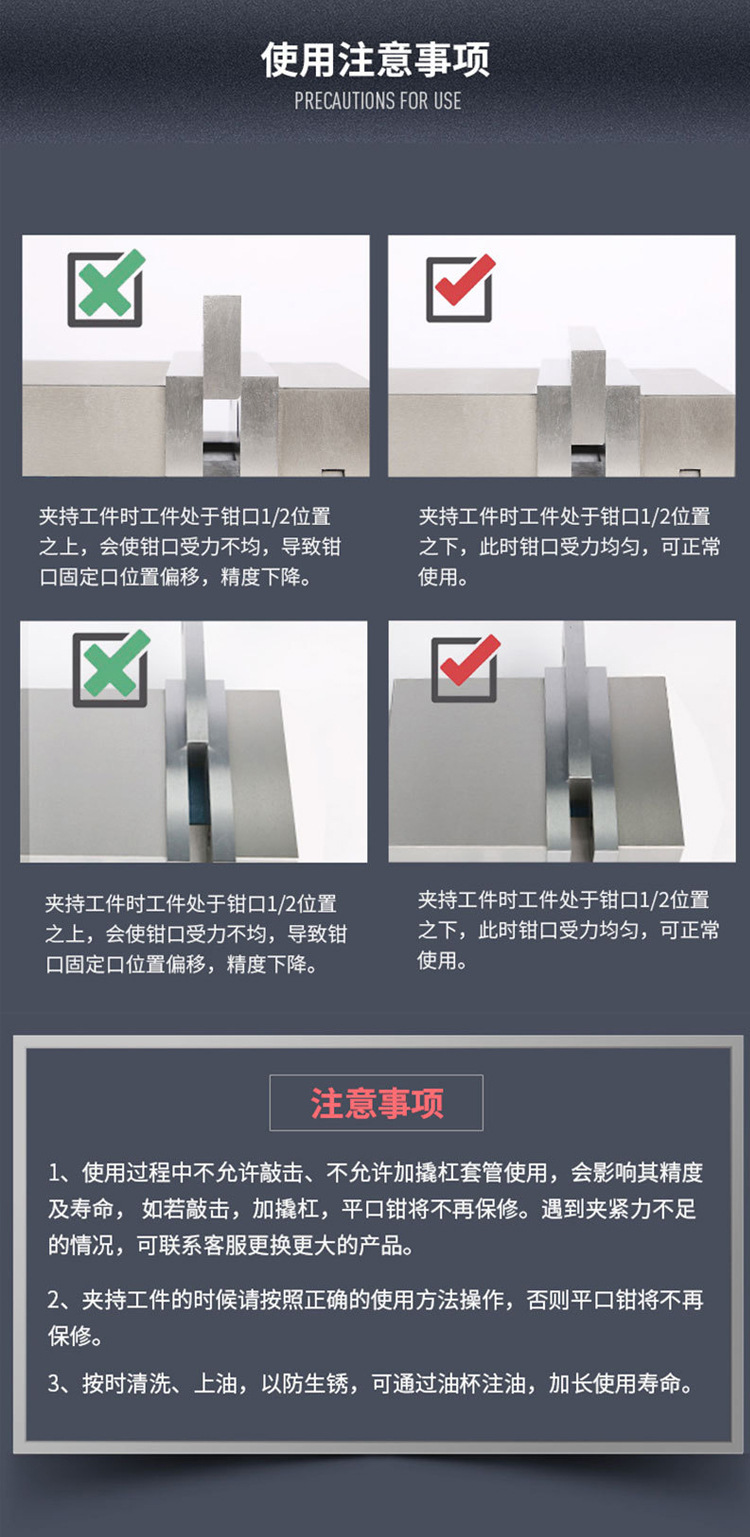 使用注意事项
PRECAUTIONS FOR USE

夹持工件时工件处于钳口1/2位置之上，会使钳口受力不均，导致钳口固定口位置偏移，精度下降。

夹持工件时工件处于钳口1/2位置之下，此时钳口受力均匀，可正常使用。

夹持工件时工件处于钳口1/2位置之上，会使钳口受力不均，导致钳口固定口位置偏移，精度下降。

夹持工件时工件处于钳口1/2位置之下，此时钳口受力均匀，可正常使用。

注意事项

1、使用过程中不允许敲击、不允许加撬杠套管使用，会影响其精度及寿命，如若敲击，加撬杠，平口钳将不再保修。遇到夹紧力不足的情况，可联系客服更换更大的产品。

2、夹持工件的时候请按照正确的使用方法操作，否则平口钳将不再保修。

3、按时清洗、上油，以防生锈，可通过油杯注油，加长使用寿命。