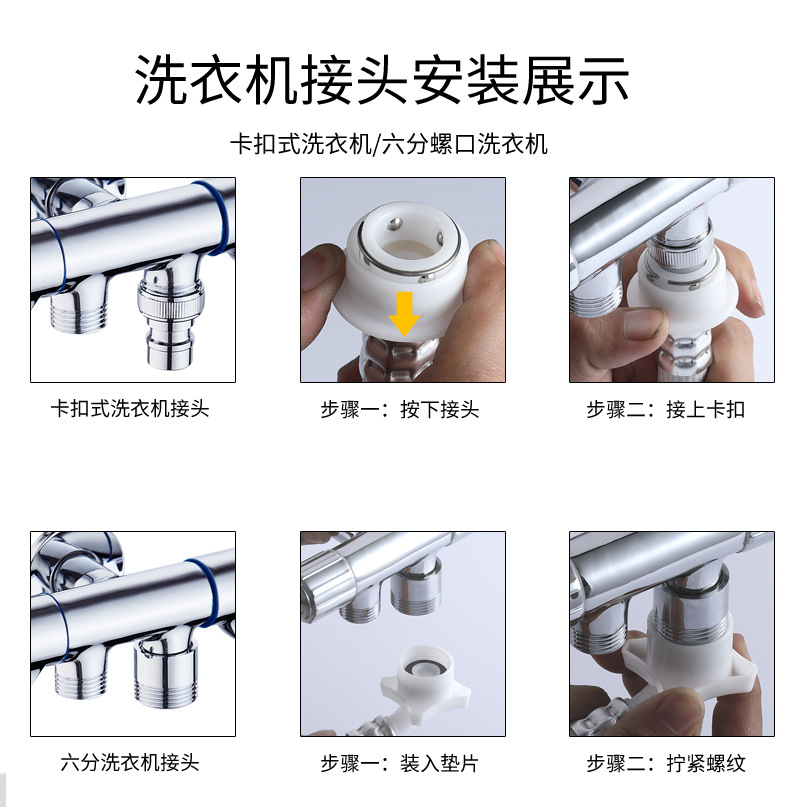 洗衣机接头安装展示

卡扣式洗衣机/六分螺口洗衣机

卡扣式洗衣机接头

步骤一：按下接头

步骤二：接上卡扣

六分洗衣机接头

步骤一：装入垫片

步骤二：拧紧螺纹