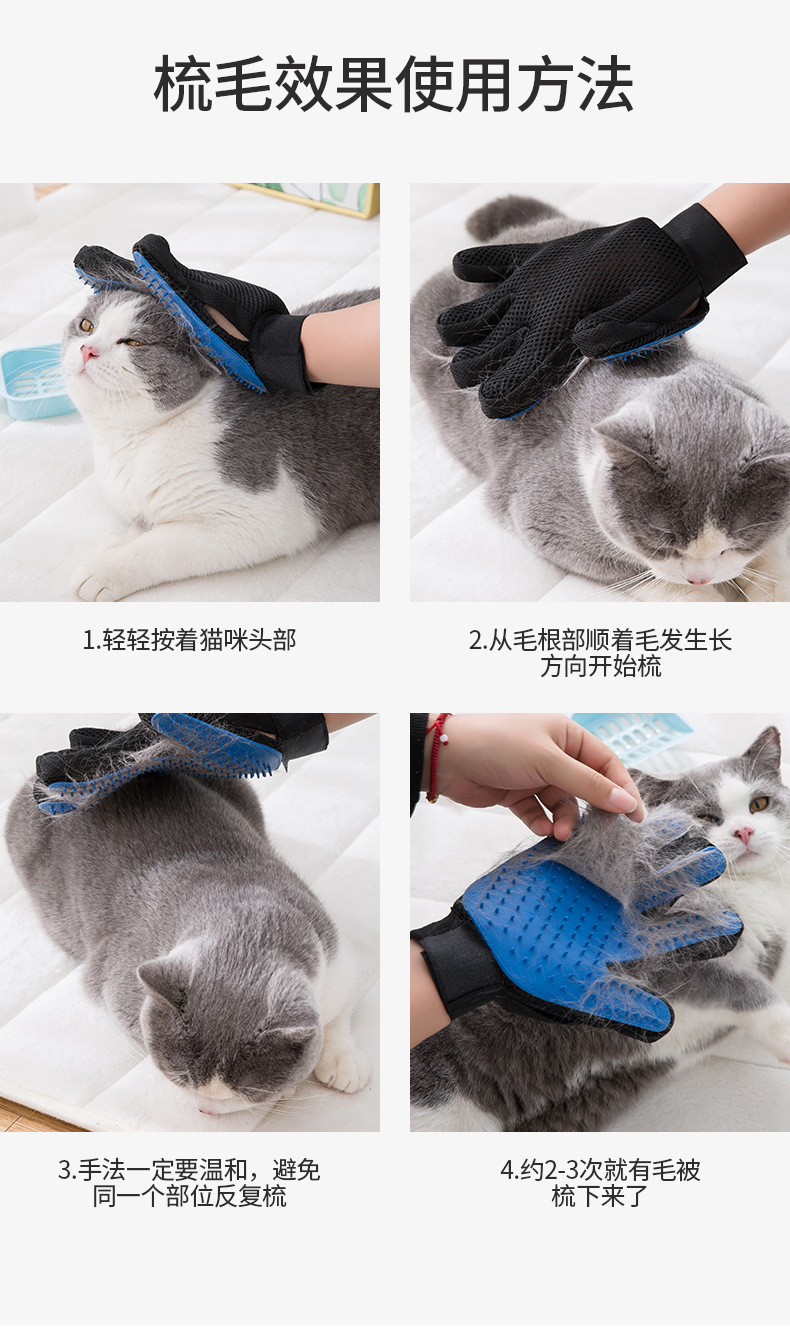 梳毛效果使用方法

1.轻轻按着猫咪头部

2.从毛根部顺着毛发生长方向开始梳

3.手法一定要温和，避免同一个部位反复梳

4.约2-3次就有毛被梳下来了