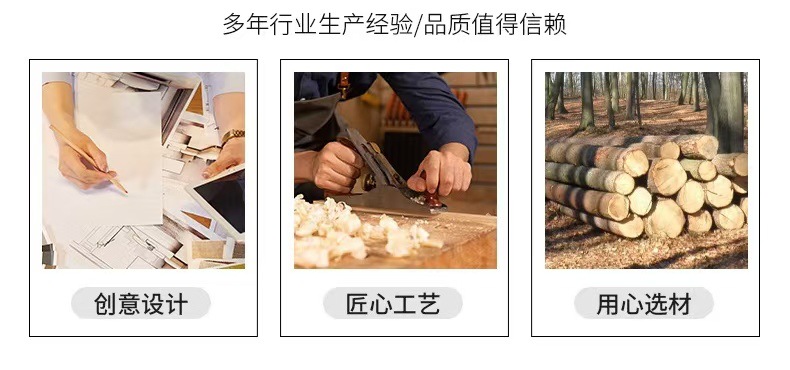 多年行业生产经验/品质值得信赖

创意设计

匠心工艺

用心选材