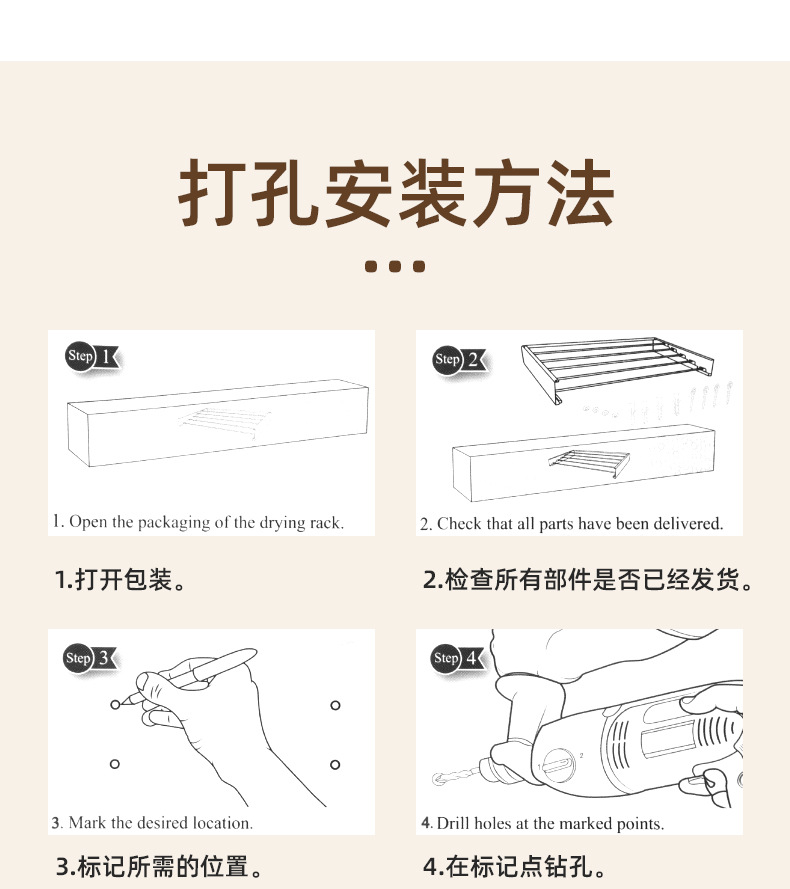 打孔安装方法

Step 1

1. Open the packaging of the drying rack.

1.打开包装。

Step 2

2. Check that all parts have been delivered.

2.检查所有部件是否已经发货。

Step 3

3. Mark the desired location.

3.标记所需的位置。

Step 4

4. Drill holes at the marked points.

4.在标记点钻孔。