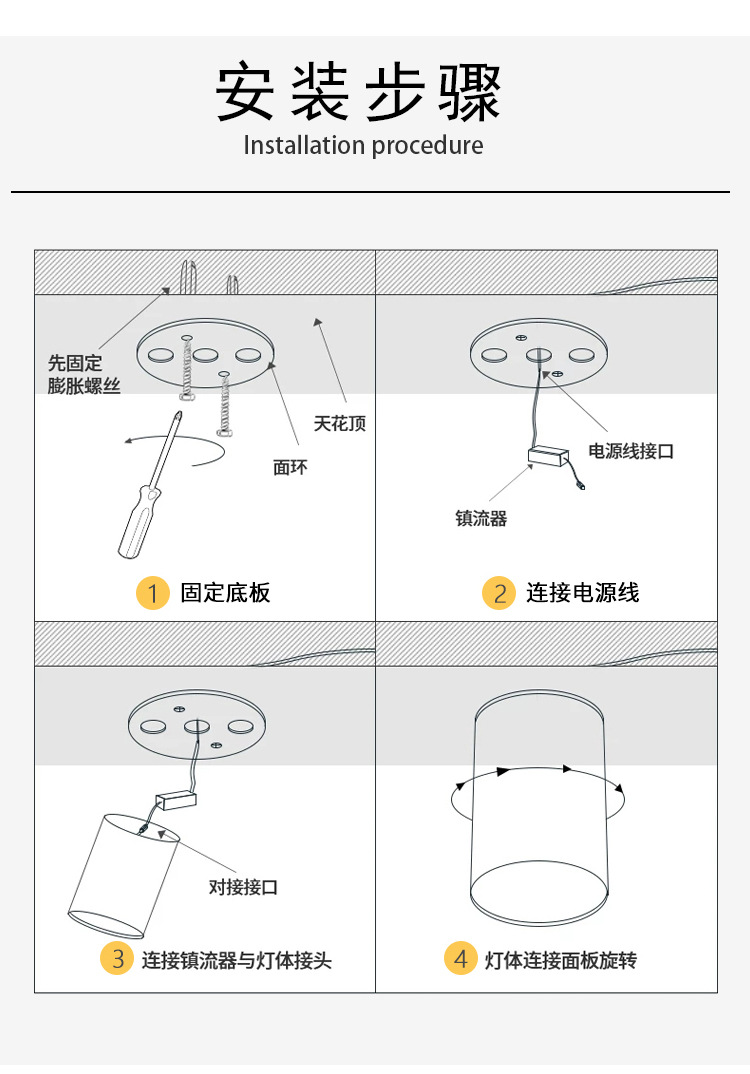 安装步骤
Installation procedure

先固定膨胀螺丝

天花顶

面环

1 固定底板

电源线接口

镇流器

2 连接电源线

对接接口

3 连接镇流器与灯体接头

4 灯体连接面板旋转