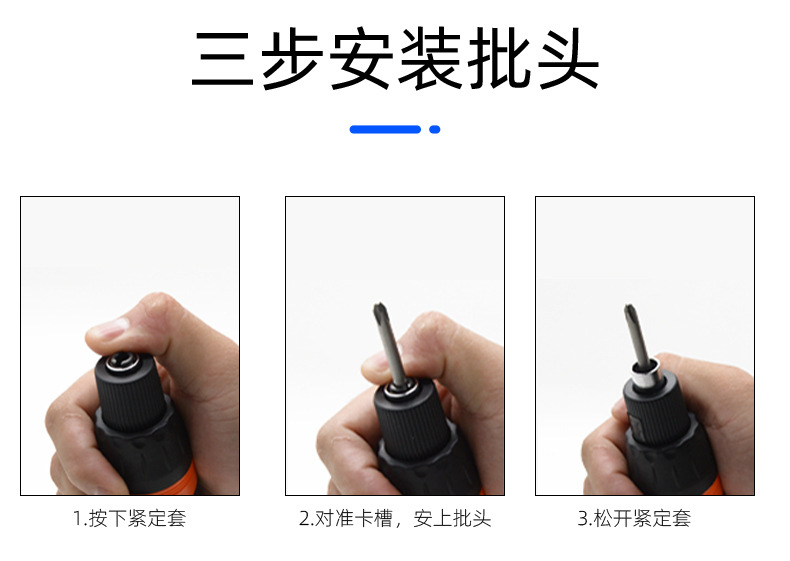 三步安装批头

1.按下紧定套

2.对准卡槽，安上批头

3.松开紧定套