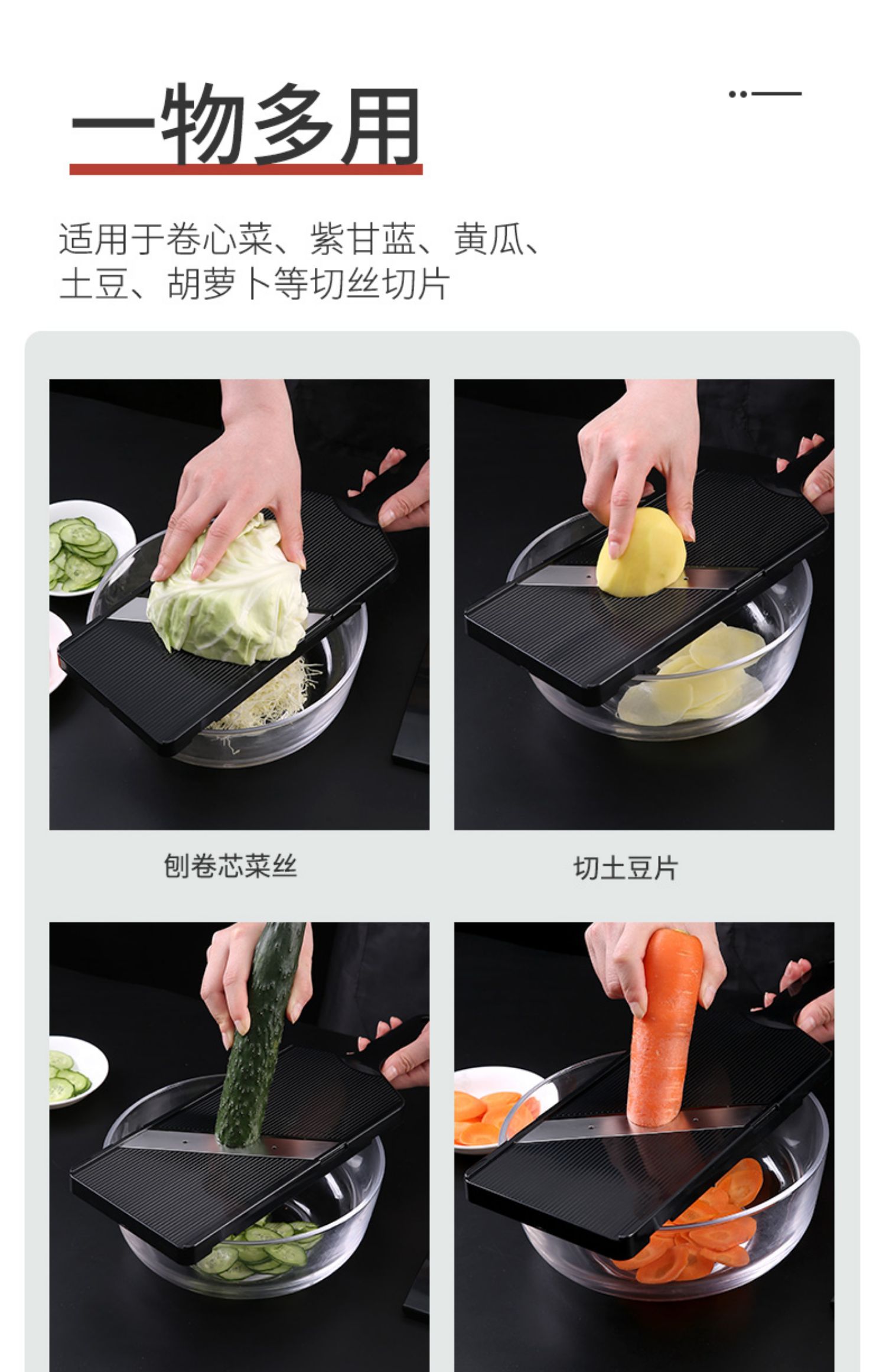 一物多用

适用于卷心菜、紫甘蓝、黄瓜、土豆、胡萝卜等切丝切片

刨卷芯菜丝

切土豆片