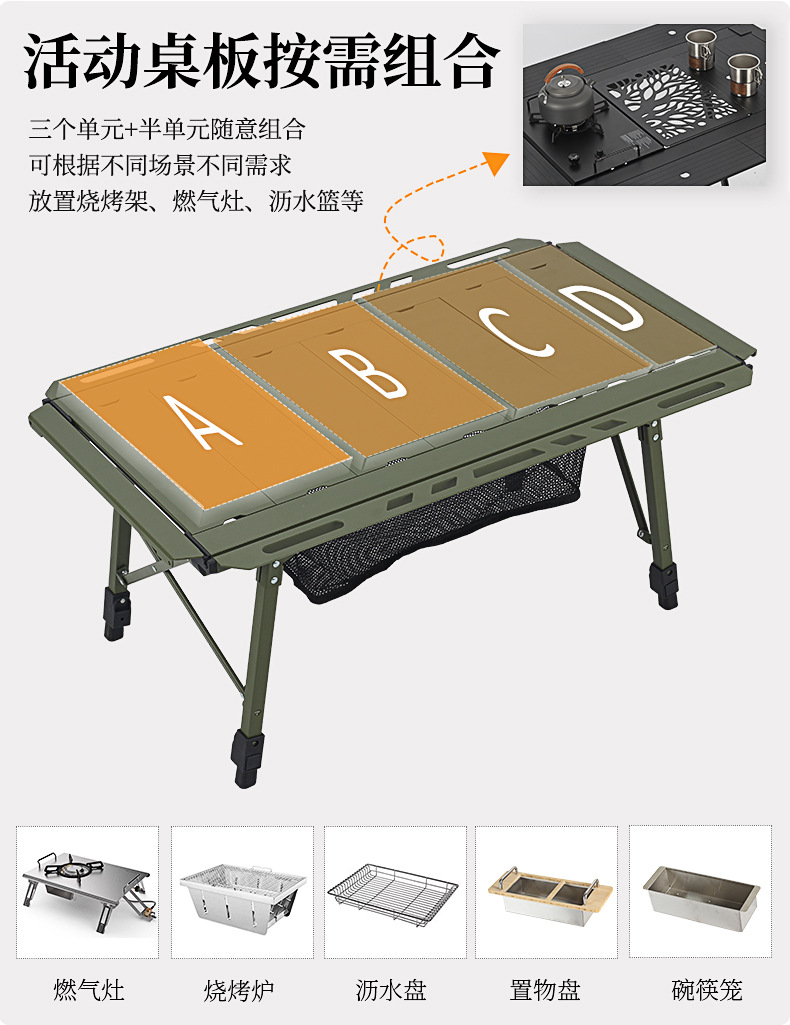 活动桌板按需组合

三个单元+半单元随意组合
可根据不同场景不同需求
放置烧烤架、燃气灶、沥水篮等

A B C D

燃气灶 烧烤炉 沥水盘 置物盘 碗筷笼