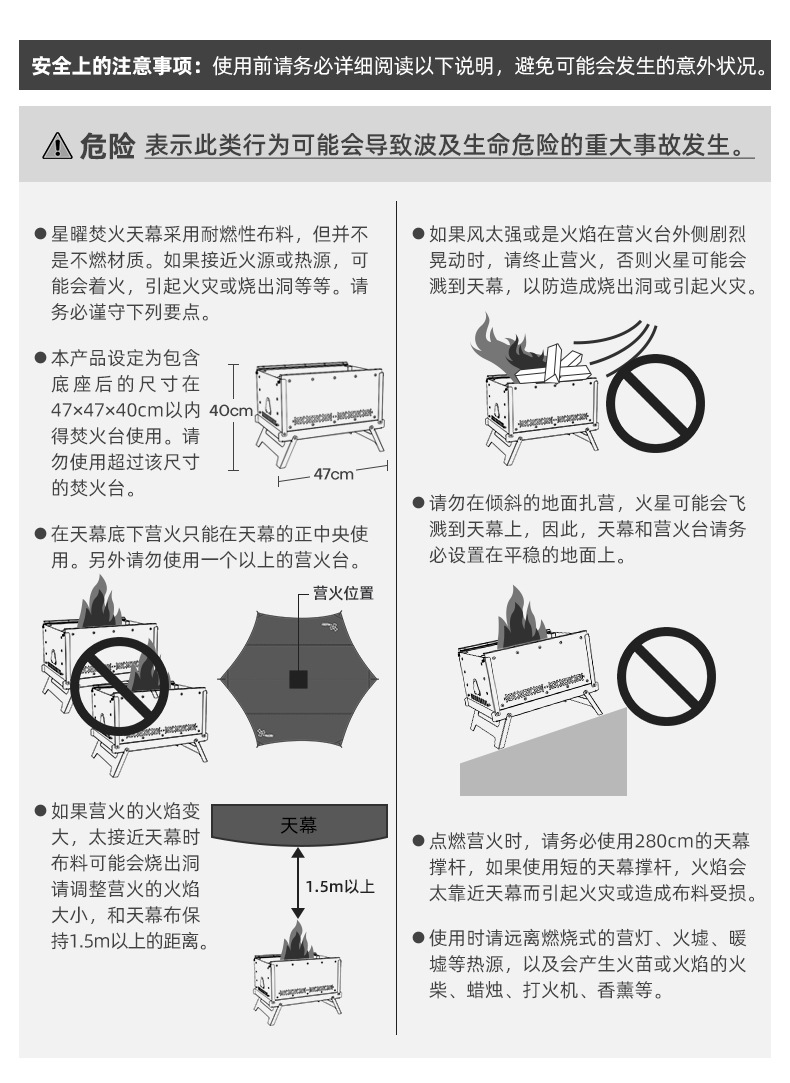 安全上的注意事项：使用前请务必详细阅读以下说明，避免可能会发生的意外状况。

⚠ 危险 表示此类行为可能会导致波及生命危险的重大事故发生。

● 星曜焚火天幕采用耐燃性布料，但并不是不燃材质。如果接近火源或热源，可能会着火，引起火灾或烧出洞等等。请务必谨守下列要点。

● 本产品设定为包含底座后的尺寸在47×47×40cm以内得焚火台使用。请勿使用超过该尺寸的焚火台。

40cm

47cm

● 在天幕底下营火只能在天幕的正中央使用。另外请勿使用一个以上的营火台。

营火位置

● 如果营火的火焰变大，太接近天幕时布料可能会烧出洞请调整营火的火焰大小，和天幕布保持1.5m以上的距离。

天幕

1.5m以上

● 如果风太强或是火焰在营火台外侧剧烈晃动时，请终止营火，否则火星可能会溅到天幕，以防造成烧出洞或引起火灾。

● 请勿在倾斜的地面扎营，火星可能会飞溅到天幕上，因此，天幕和营火台请务必设置在平稳的地面上。

● 点燃营火时，请务必使用280cm的天幕撑杆，如果使用短的天幕撑杆，火焰会太靠近天幕而引起火灾或造成布料受损。

● 使用时请远离燃烧式的营灯、火墟、暖墟等热源，以及会产生火苗或火焰的火柴、蜡烛、打火机、香薰等。