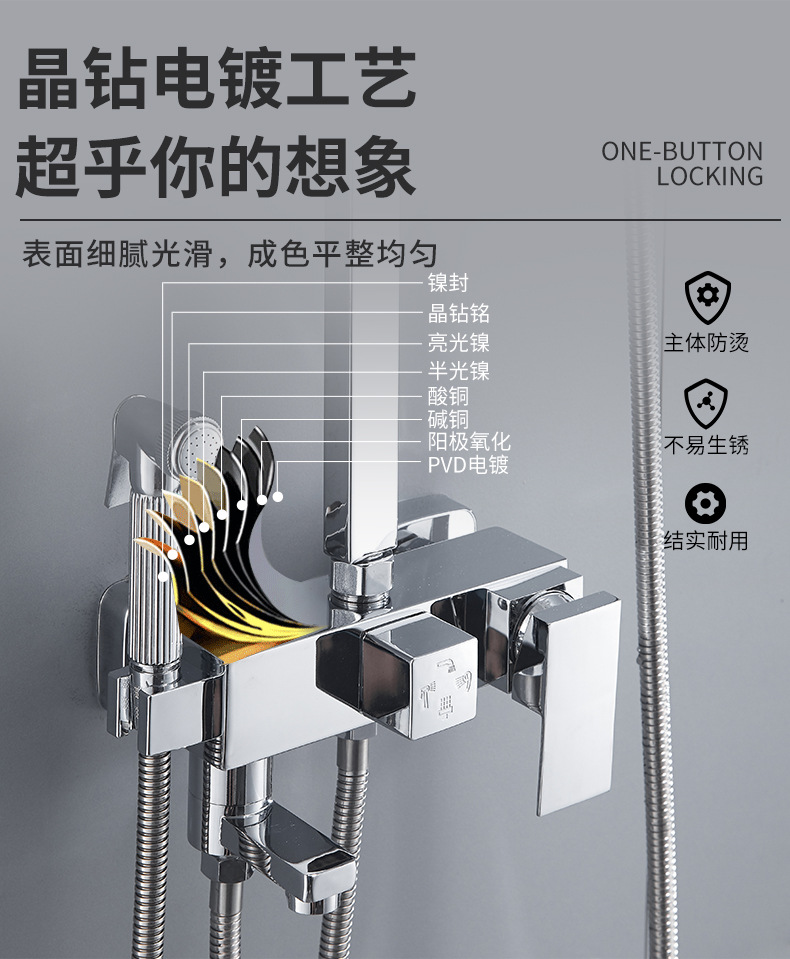 晶钻电镀工艺
超乎你的想象

ONE-BUTTON LOCKING

表面细腻光滑，成色平整均匀

镍封
晶钻铬
亮光镍
半光镍
酸铜
碱铜
阳极氧化
PVD电镀

主体防烫

不易生锈

结实耐用