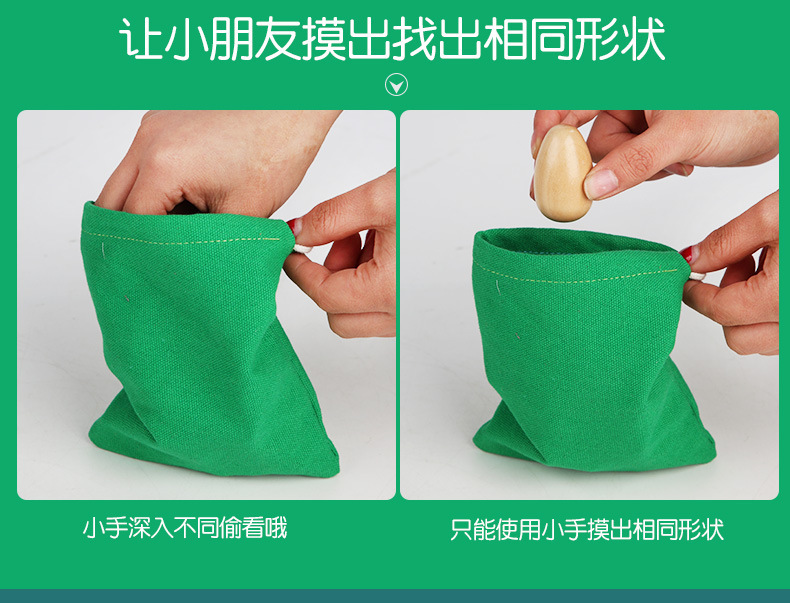 让小朋友摸出找出相同形状

小手深入不同偷看哦

只能使用小手摸出相同形状