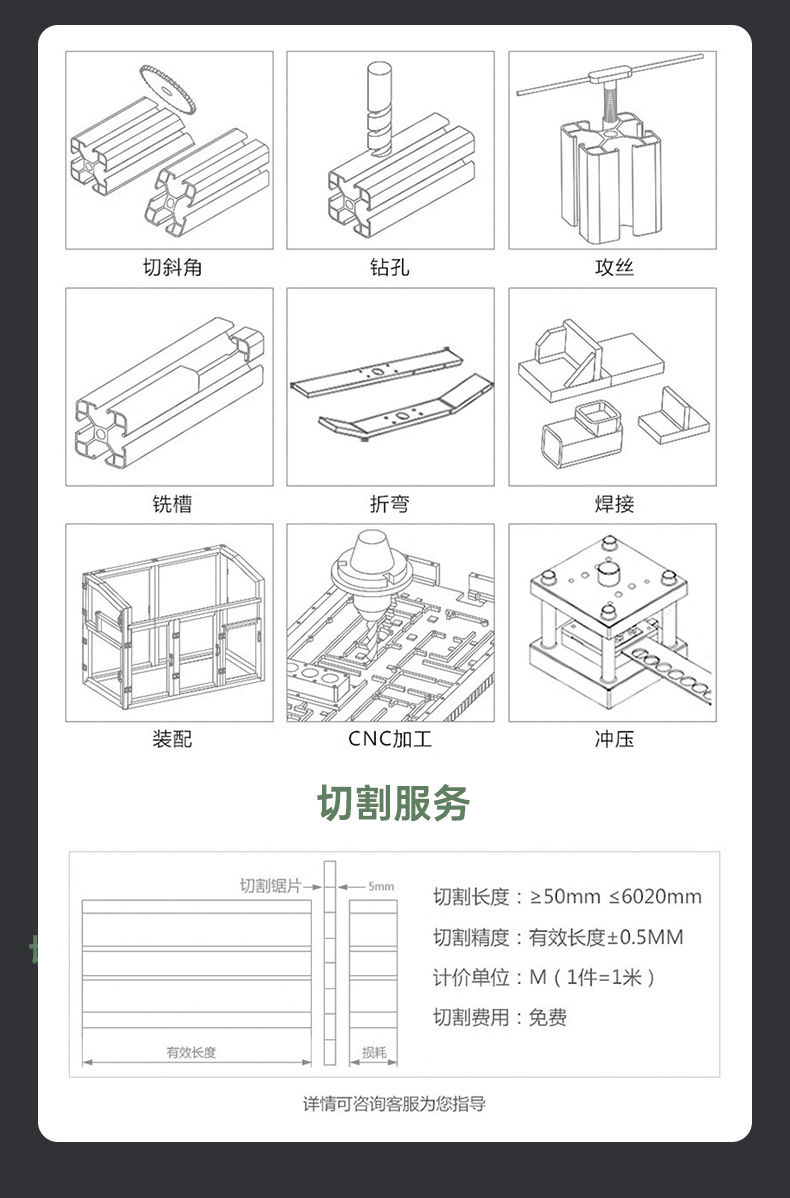 切斜角

钻孔

攻丝

铣槽

折弯

焊接

装配

CNC加工

冲压

切割服务

切割锯片

5mm

有效长度

损耗

切割长度：≥50mm ≤6020mm

切割精度：有效长度±0.5MM

计价单位：M（1件=1米）

切割费用：免费

详情可咨询客服为您指导