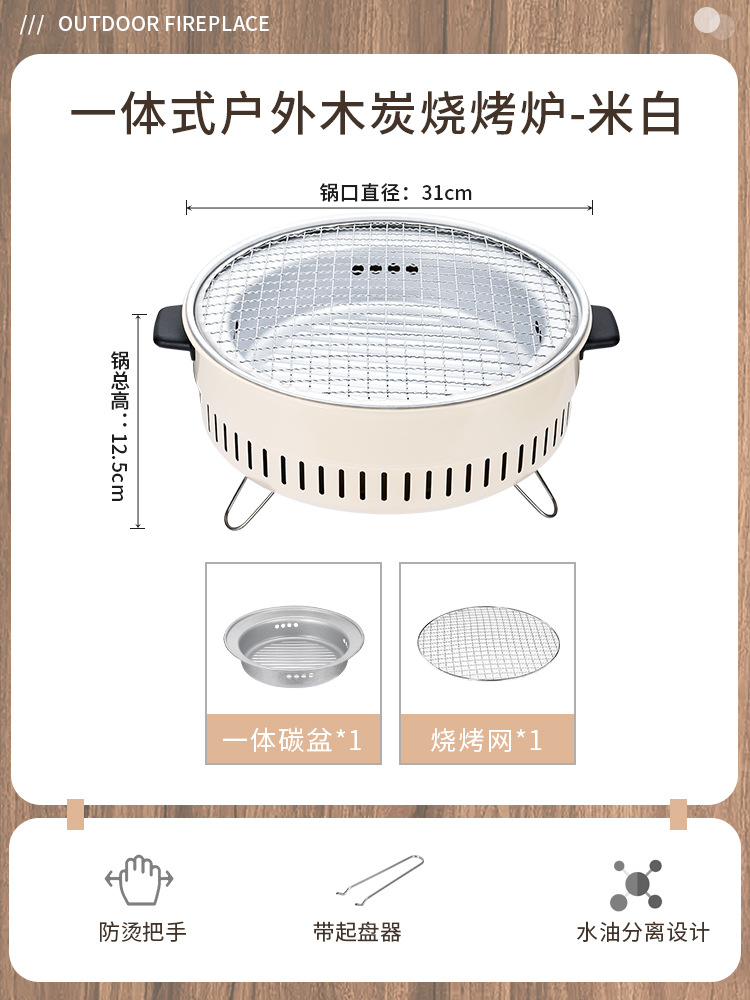 /// OUTDOOR FIREPLACE

一体式户外木炭烧烤炉-米白

锅口直径：31cm

锅总高：12.5cm

一体碳盆*1

烧烤网*1

防烫把手

带起盘器

水油分离设计