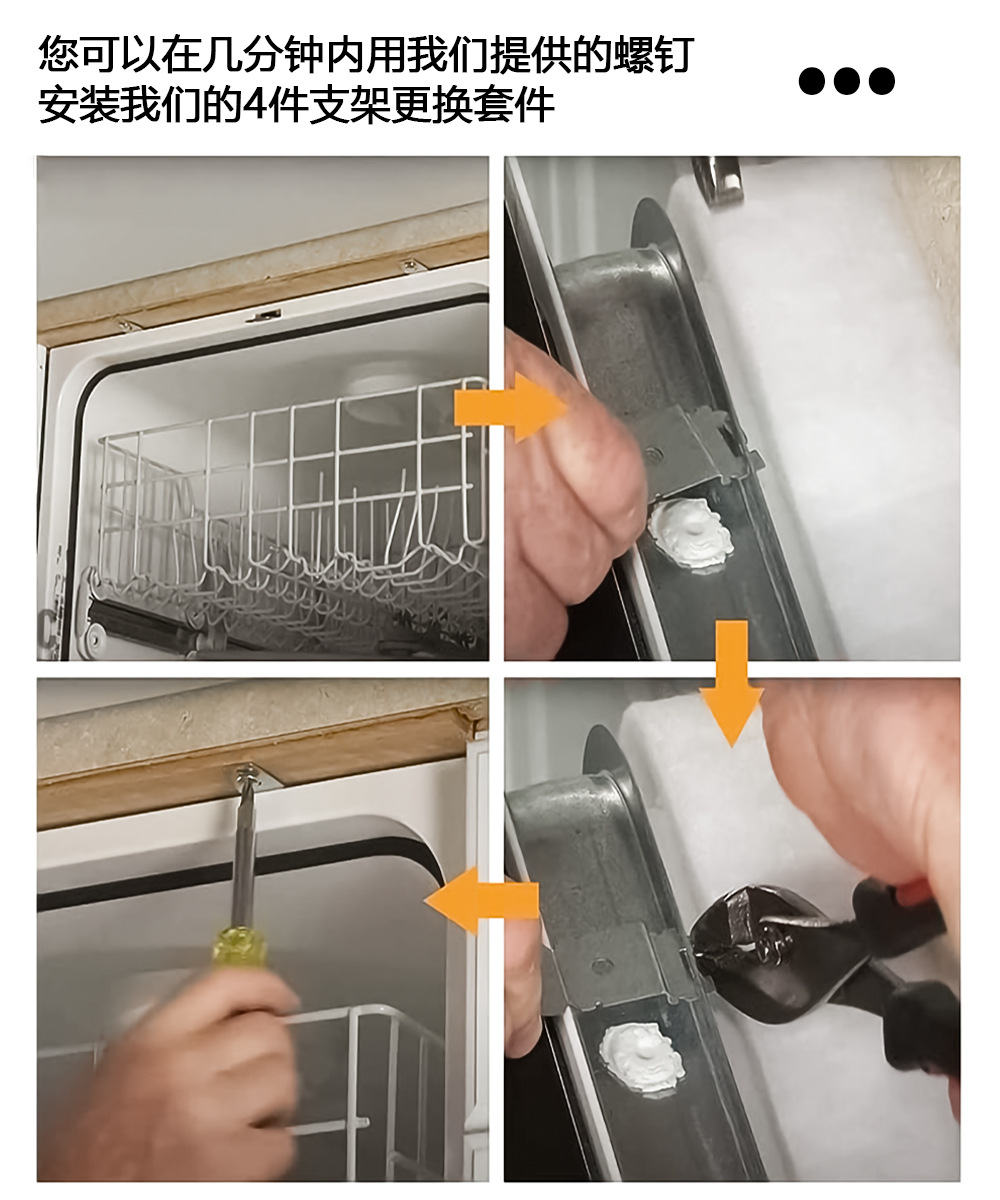 您可以在几分钟内用我们提供的螺钉安装我们的4件支架更换套件