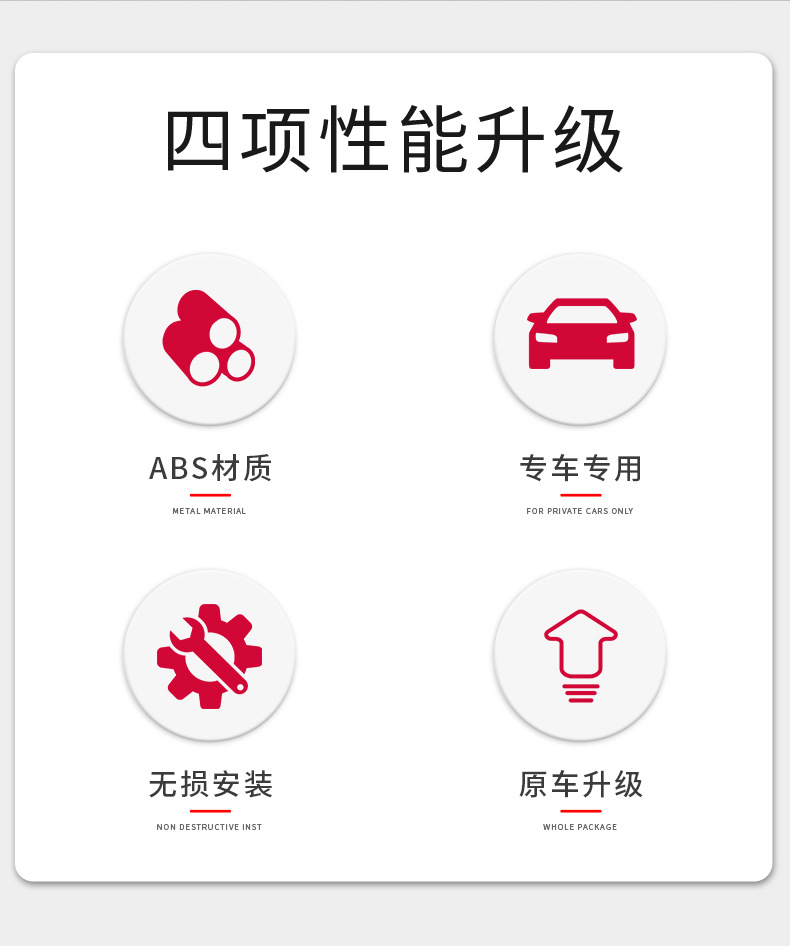 四项性能升级

ABS材质

METAL MATERIAL

专车专用

FOR PRIVATE CARS ONLY

无损安装

NON DESTRUCTIVE INST

原车升级

WHOLE PACKAGE