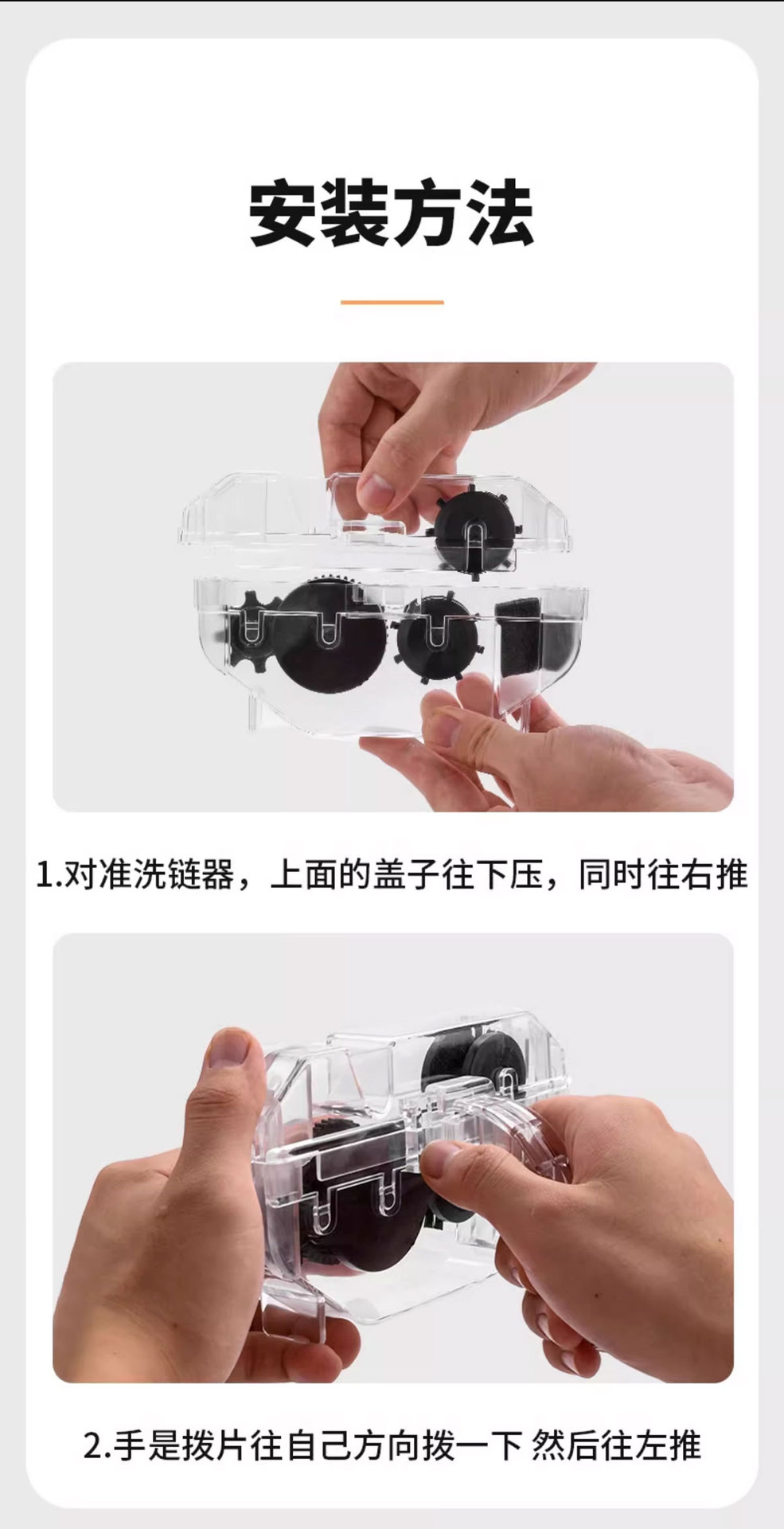 安装方法

1.对准洗链器，上面的盖子往下压，同时往右推

2.手是拨片往自己方向拨一下 然后往左推