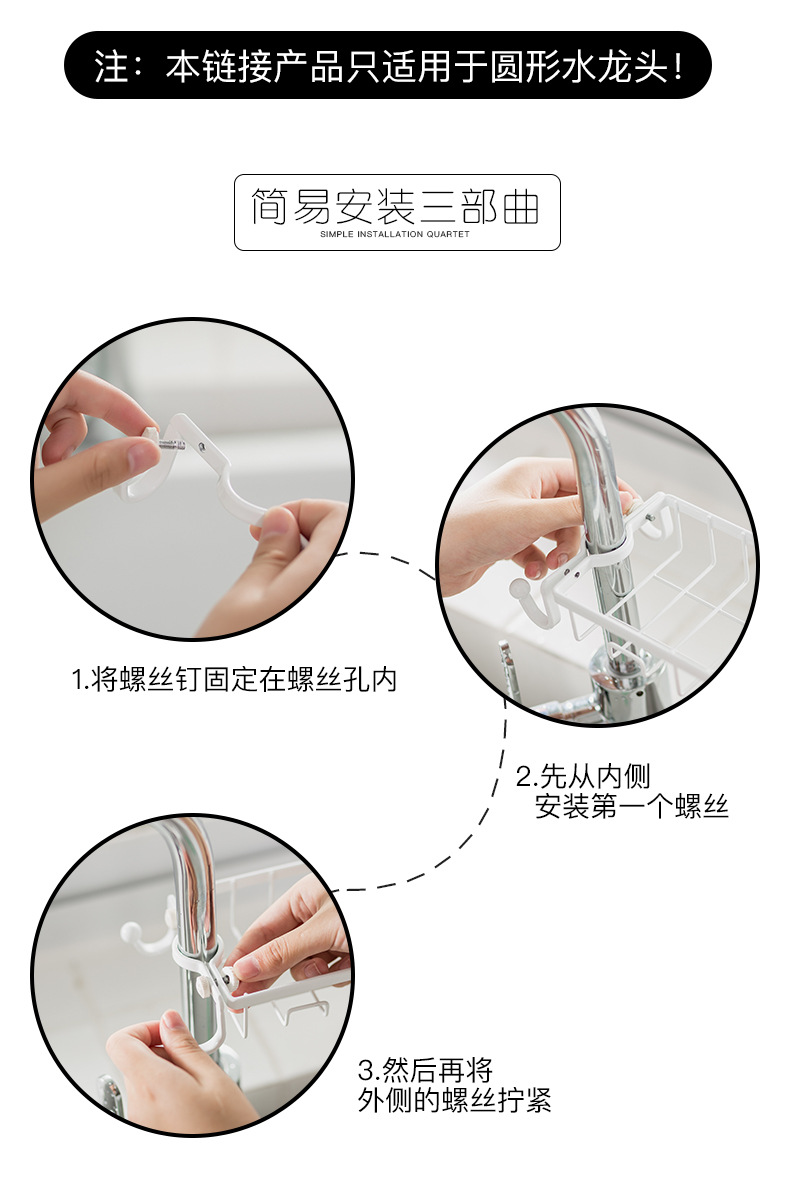 注：本链接产品只适用于圆形水龙头！

简易安装三部曲
SIMPLE INSTALLATION QUARTET

1.将螺丝钉固定在螺丝孔内

2.先从内侧
安装第一个螺丝

3.然后再将
外侧的螺丝拧紧