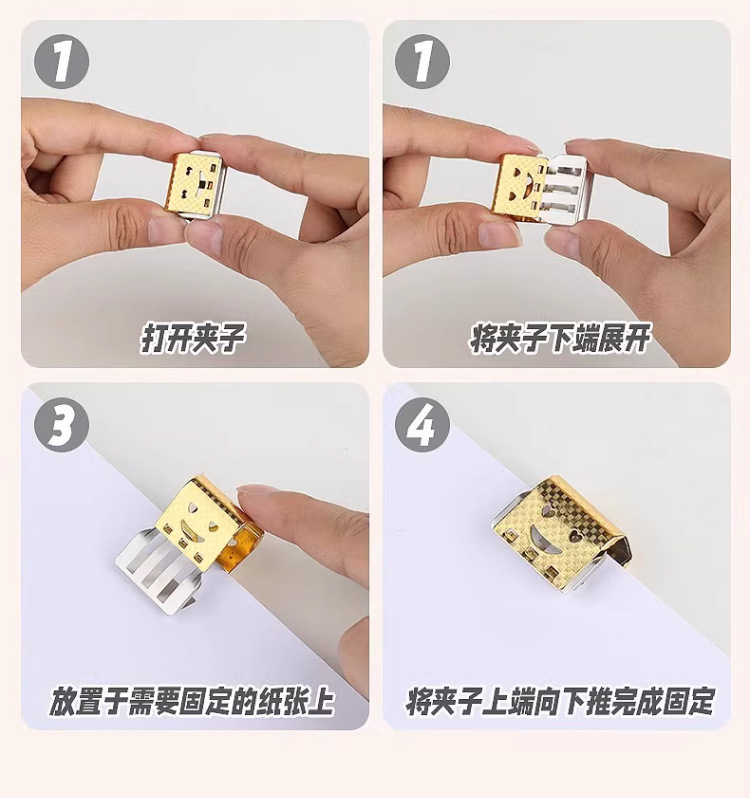 1
打开夹子

1
将夹子下端展开

3
放置于需要固定的纸张上

4
将夹子上端向下推完成固定