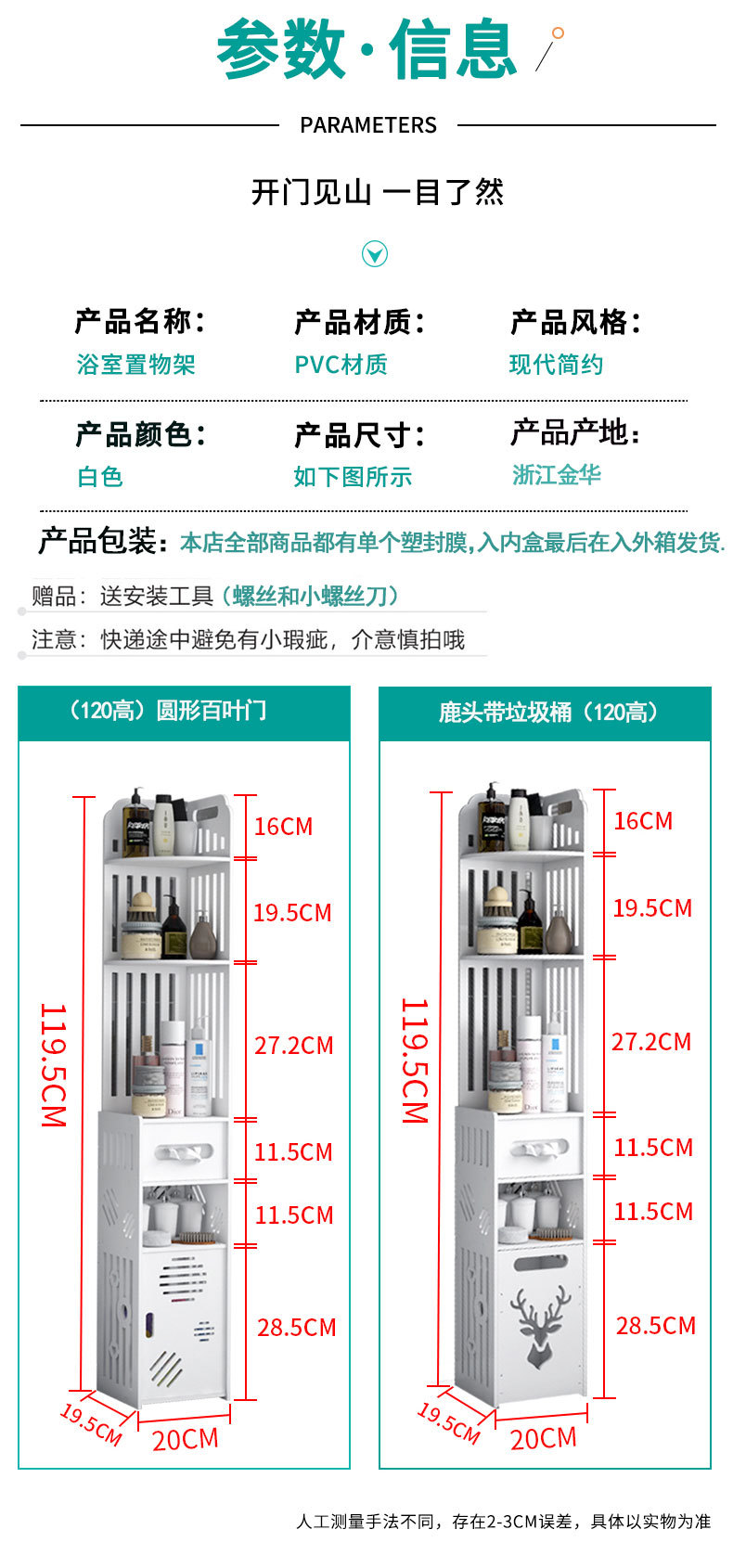 参数·信息

PARAMETERS

开门见山 一目了然

产品名称：
浴室置物架

产品材质：
PVC材质

产品风格：
现代简约

产品颜色：
白色

产品尺寸：
如下图所示

产品产地：
浙江金华

产品包装：本店全部商品都有单个塑封膜，入内盒最后在入外箱发货.

赠品：送安装工具（螺丝和小螺丝刀）

注意：快递途中避免有小瑕疵，介意慎拍哦

（120高）圆形百叶门

119.5CM
16CM
19.5CM
27.2CM
11.5CM
11.5CM
28.5CM
19.5CM
20CM

鹿头带垃圾桶（120高）

119.5CM
16CM
19.5CM
27.2CM
11.5CM
11.5CM
28.5CM
19.5CM
20CM

人工测量手法不同，存在2-3CM误差，具体以实物为准