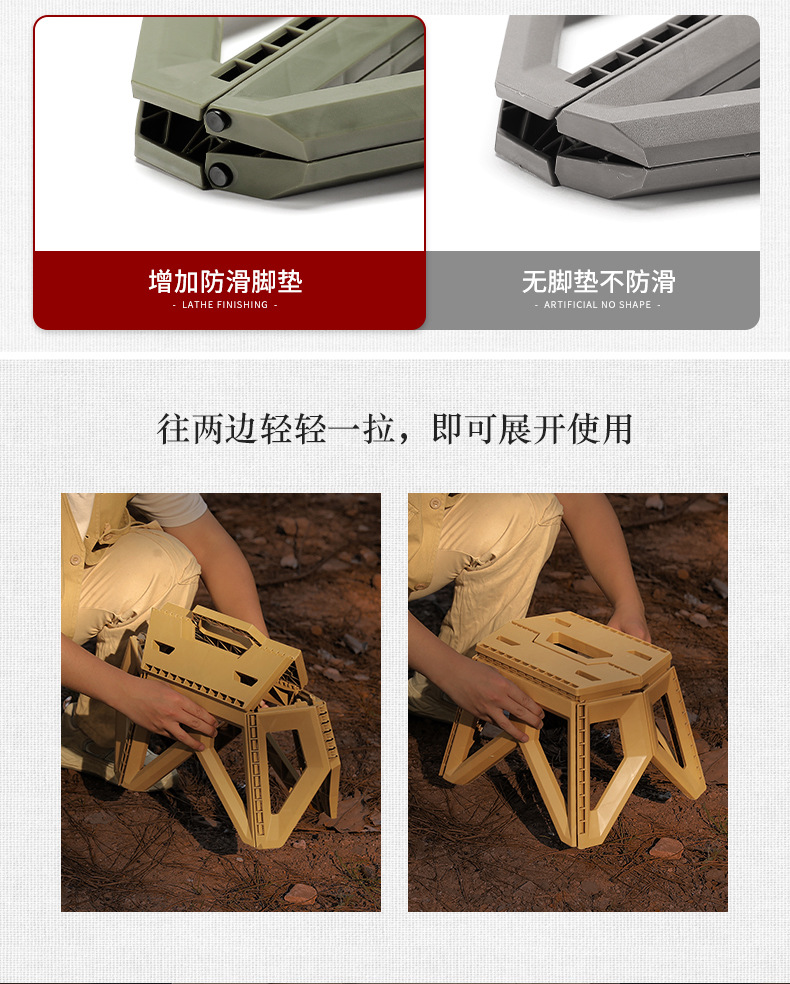 增加防滑脚垫
- LATHE FINISHING -

无脚垫不防滑
- ARTIFICIAL NO SHAPE -

往两边轻轻一拉，即可展开使用