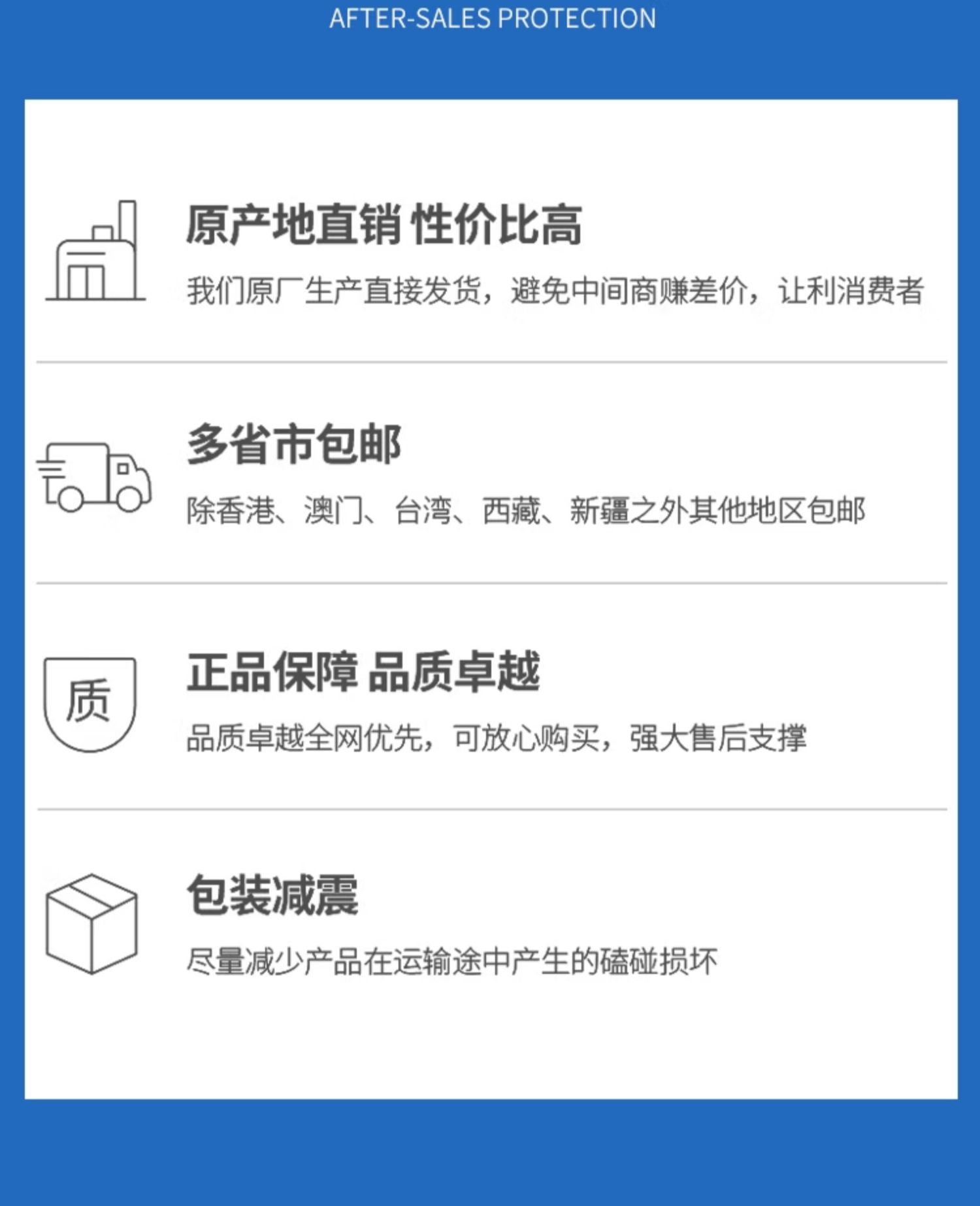 AFTER-SALES PROTECTION

原产地直销 性价比高

我们原厂生产直接发货，避免中间商赚差价，让利消费者

多省市包邮

除香港、澳门、台湾、西藏、新疆之外其他地区包邮

质

正品保障 品质卓越

品质卓越全网优先，可放心购买，强大售后支撑

包装减震

尽量减少产品在运输途中产生的磕碰损坏