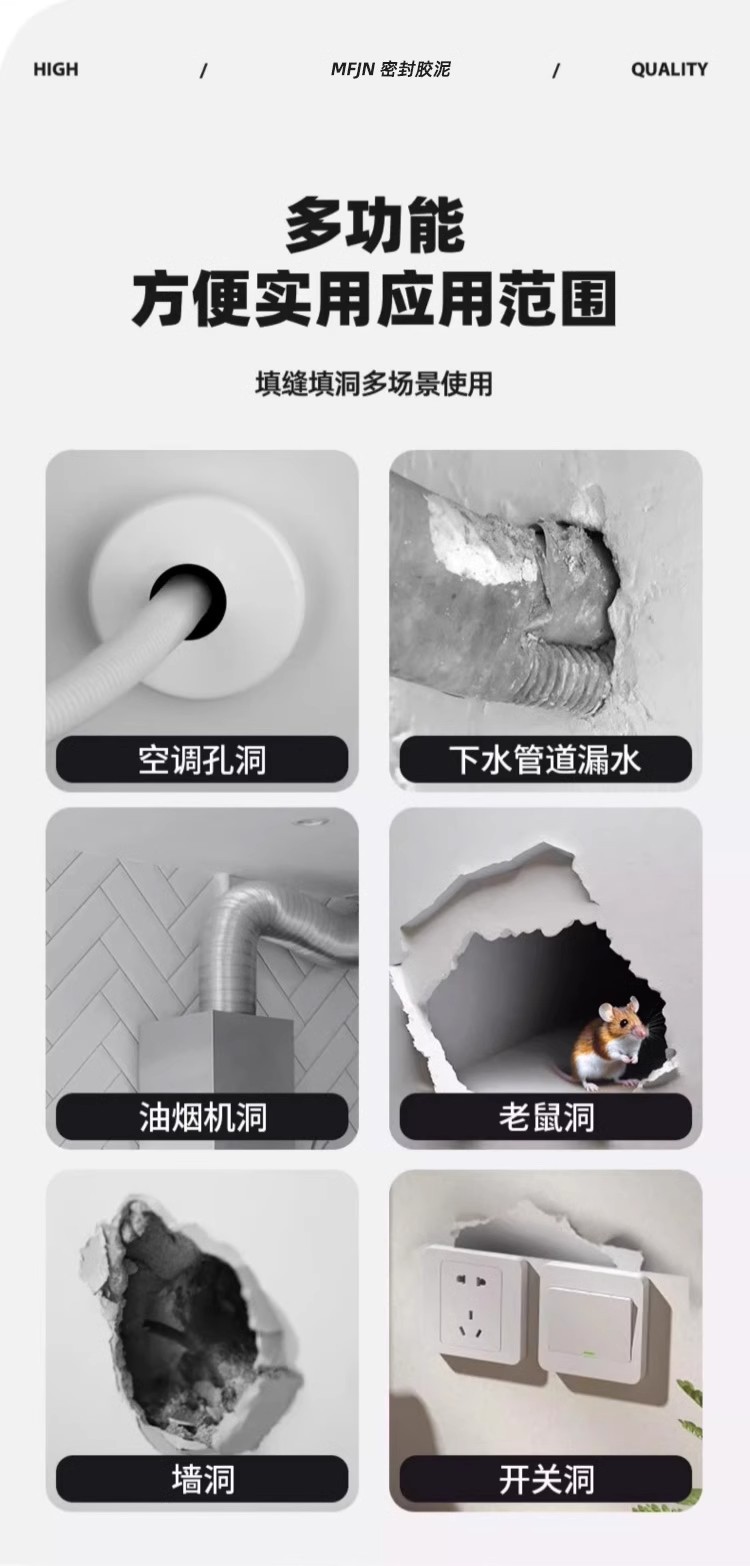 HIGH / MFJN 密封胶泥 / QUALITY

多功能
方便实用应用范围

填缝填洞多场景使用

空调孔洞

下水管道漏水

油烟机洞

老鼠洞

墙洞

开关洞