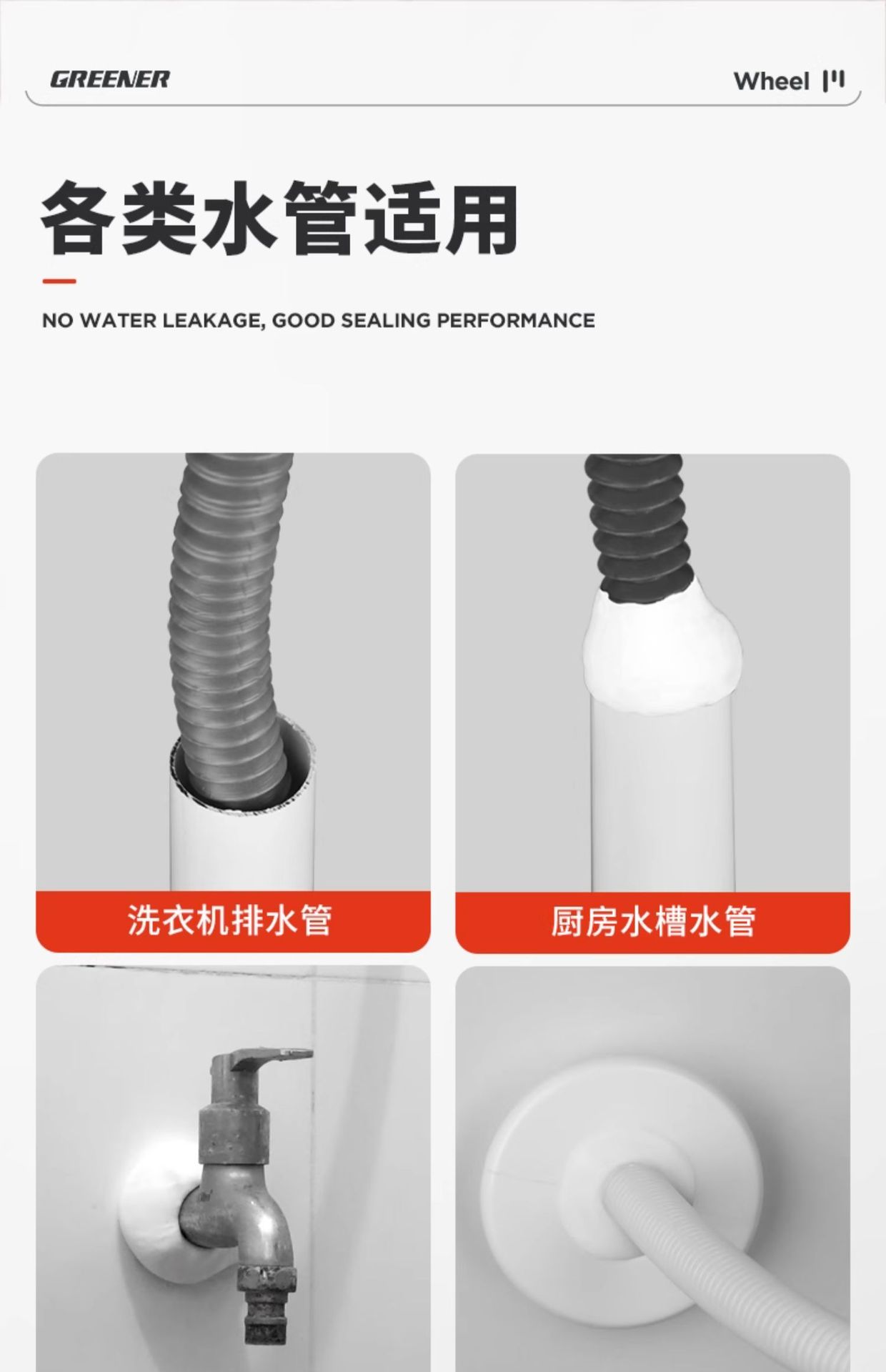 GREENER

Wheel

各类水管适用

NO WATER LEAKAGE, GOOD SEALING PERFORMANCE

洗衣机排水管

厨房水槽水管