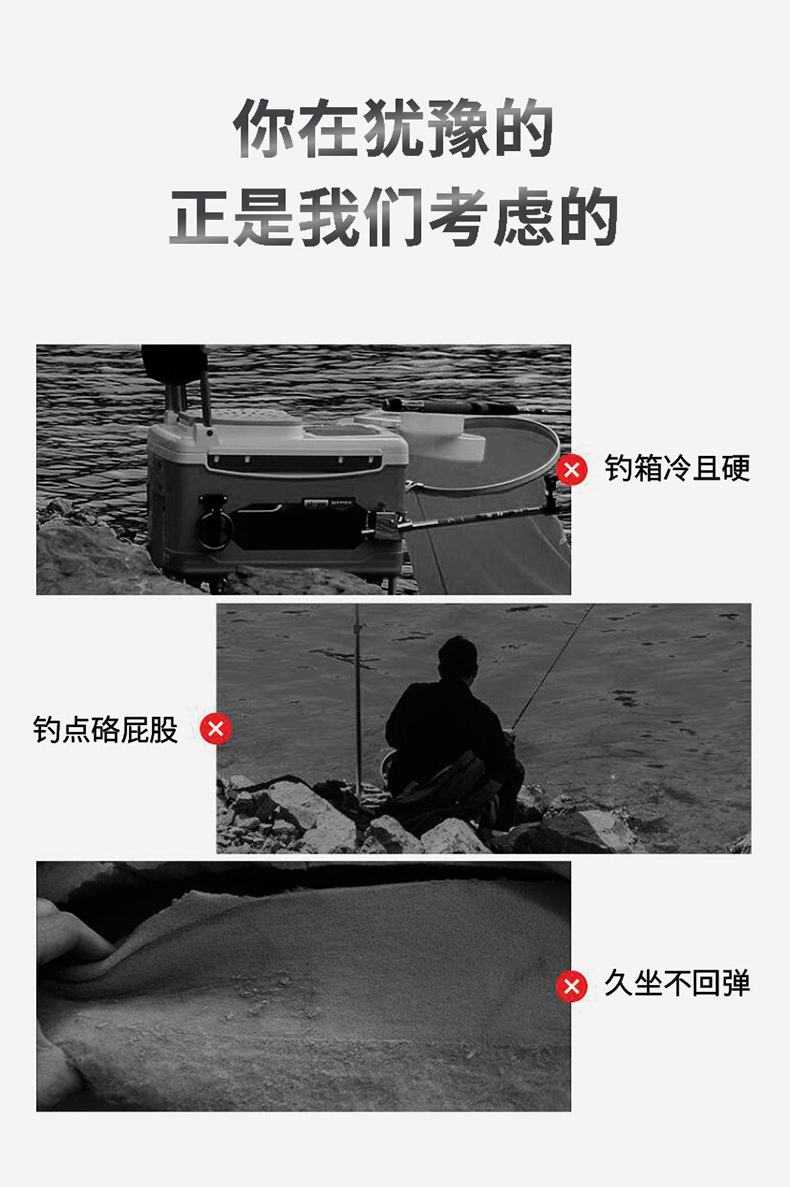 你在犹豫的
正是我们考虑的

钓箱冷且硬

钓点硌屁股

久坐不回弹