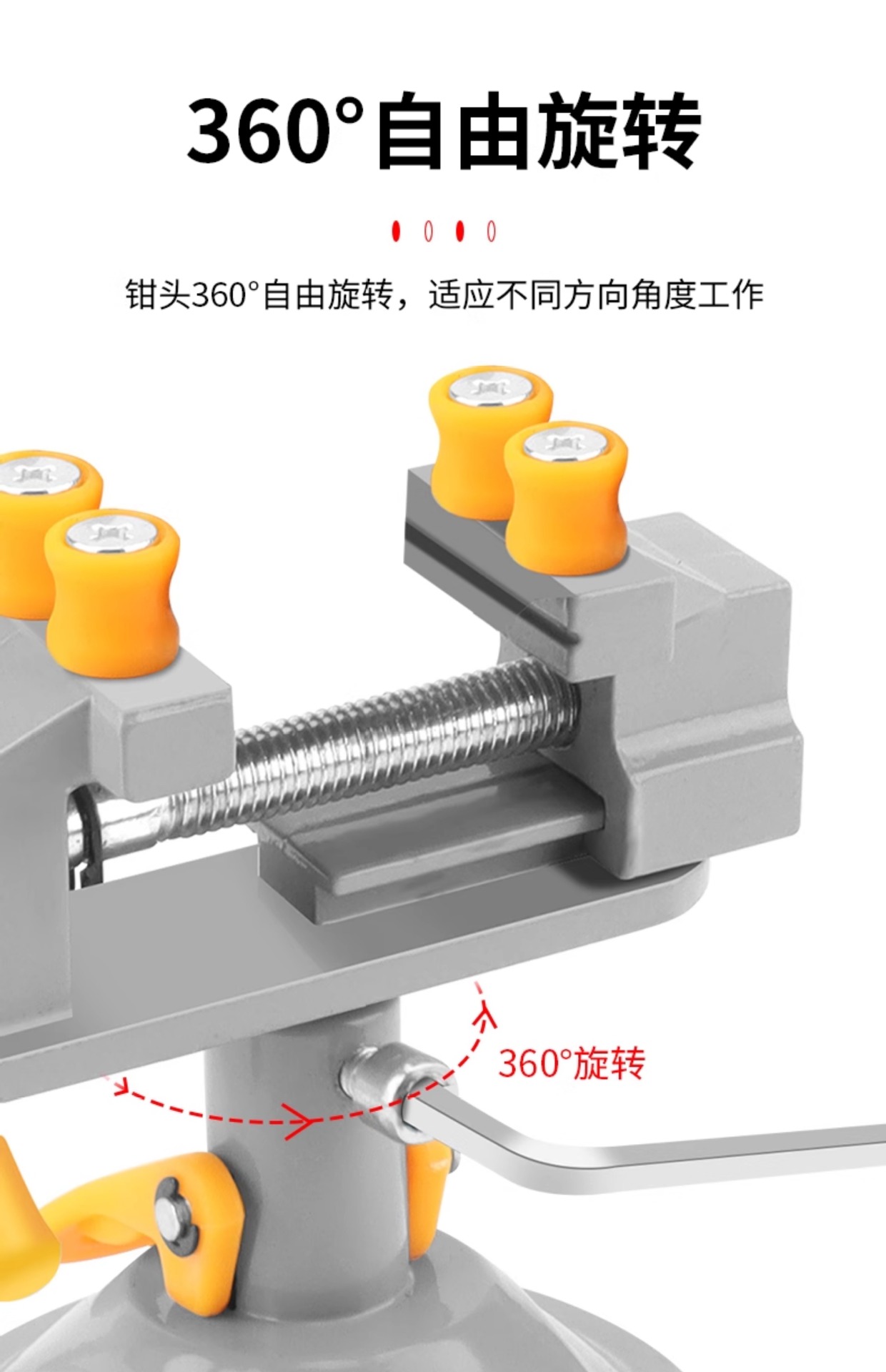 360°自由旋转

钳头360°自由旋转，适应不同方向角度工作

360°旋转