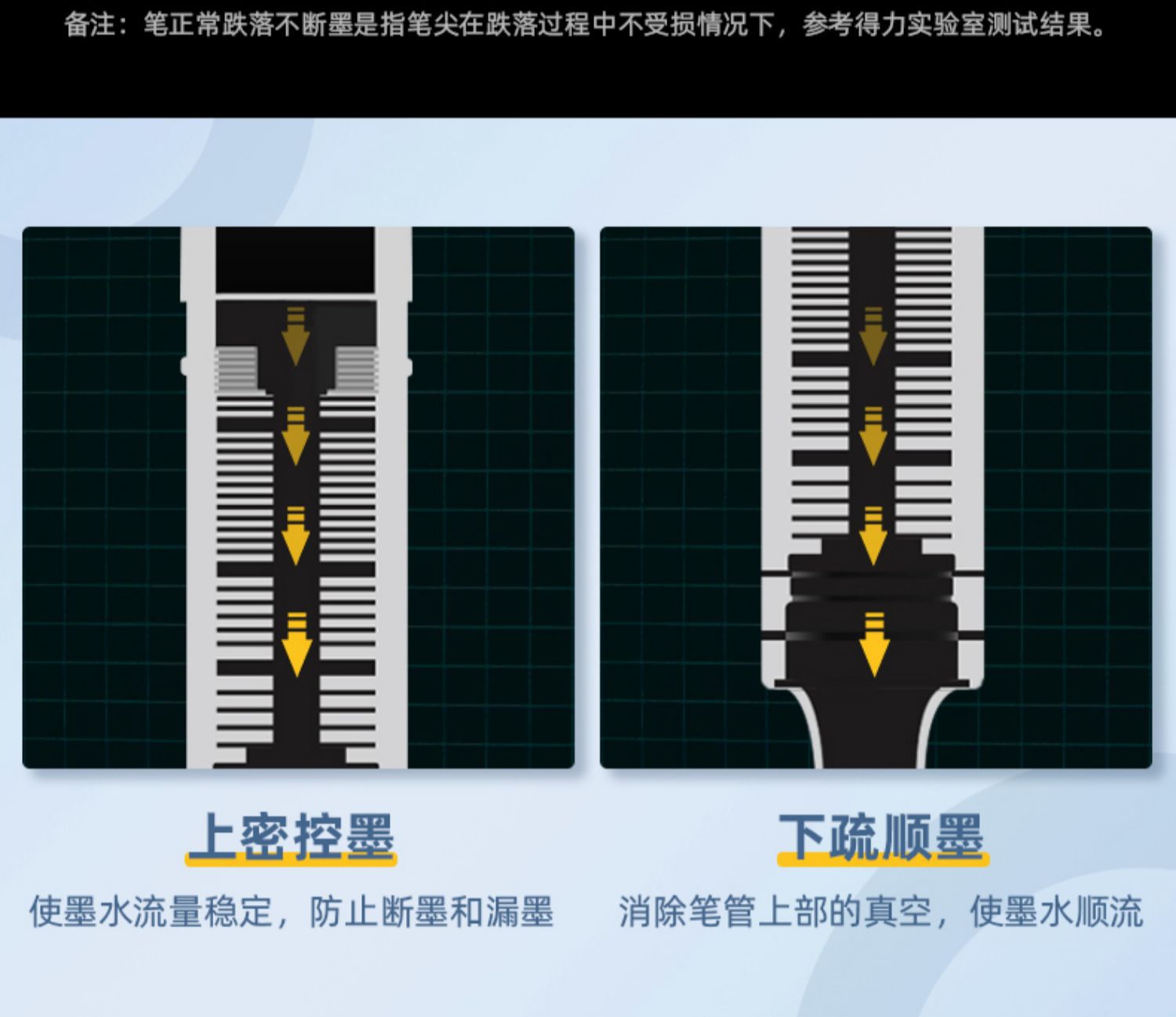 备注：笔正常跌落不断墨是指笔尖在跌落过程中不受损情况下，参考得力实验室测试结果。

上密控墨

使墨水流量稳定，防止断墨和漏墨

下疏顺墨

消除笔管上部的真空，使墨水顺流