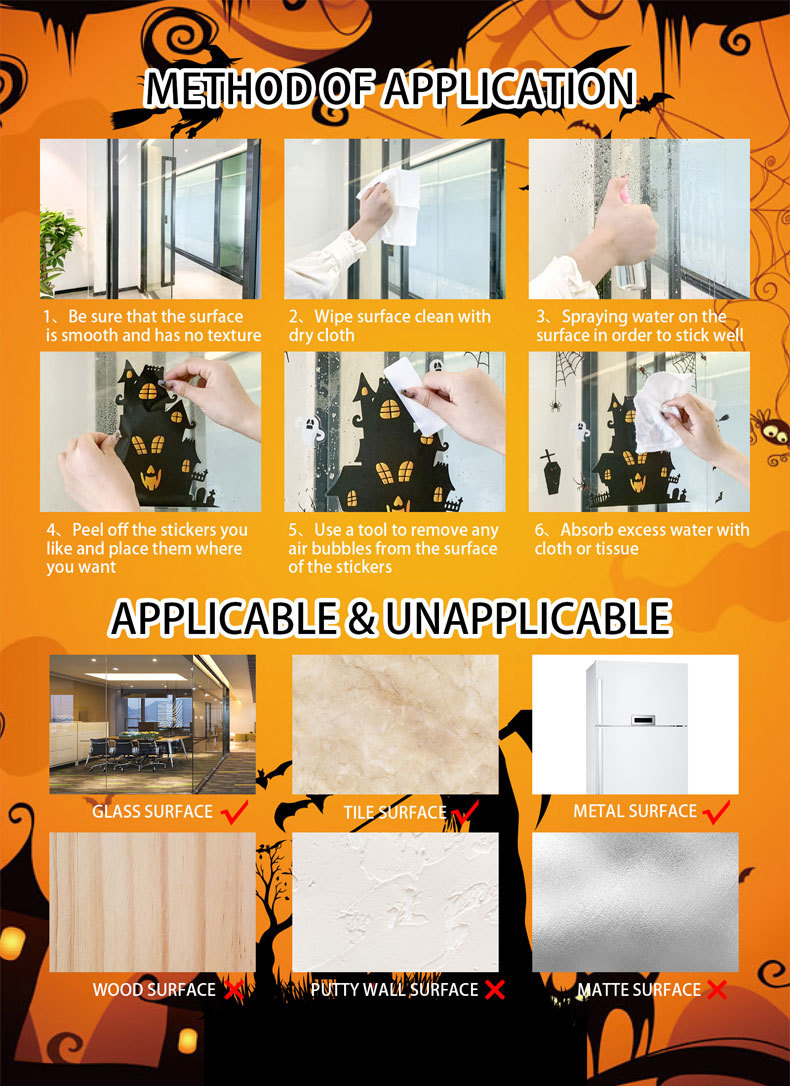 METHOD OF APPLICATION

1、Be sure that the surface is smooth and has no texture

2、Wipe surface clean with dry cloth

3、Spraying water on the surface in order to stick well

4、Peel off the stickers you like and place them where you want

5、Use a tool to remove any air bubbles from the surface of the stickers

6、Absorb excess water with cloth or tissue

APPLICABLE & UNAPPLICABLE

GLASS SURFACE ✓

TILE SURFACE ✓

METAL SURFACE ✓

WOOD SURFACE ✗

PUTTY WALL SURFACE ✗

MATTE SURFACE ✗