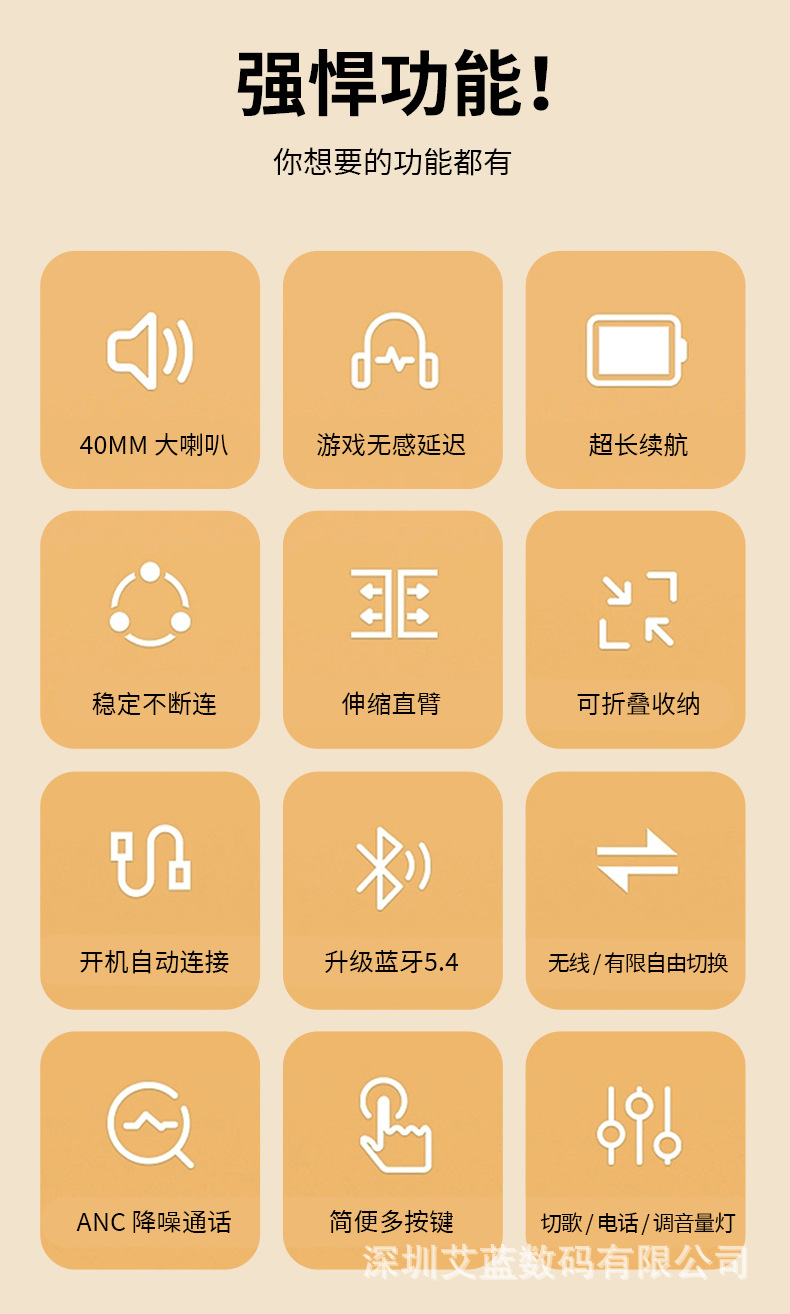 强悍功能!

你想要的功能都有

40MM 大喇叭

游戏无感延迟

超长续航

稳定不断连

伸缩直臂

可折叠收纳

开机自动连接

升级蓝牙5.4

无线/有限自由切换

ANC 降噪通话

简便多按键

切歌/电话/调音量灯

深圳艾蓝数码有限公司