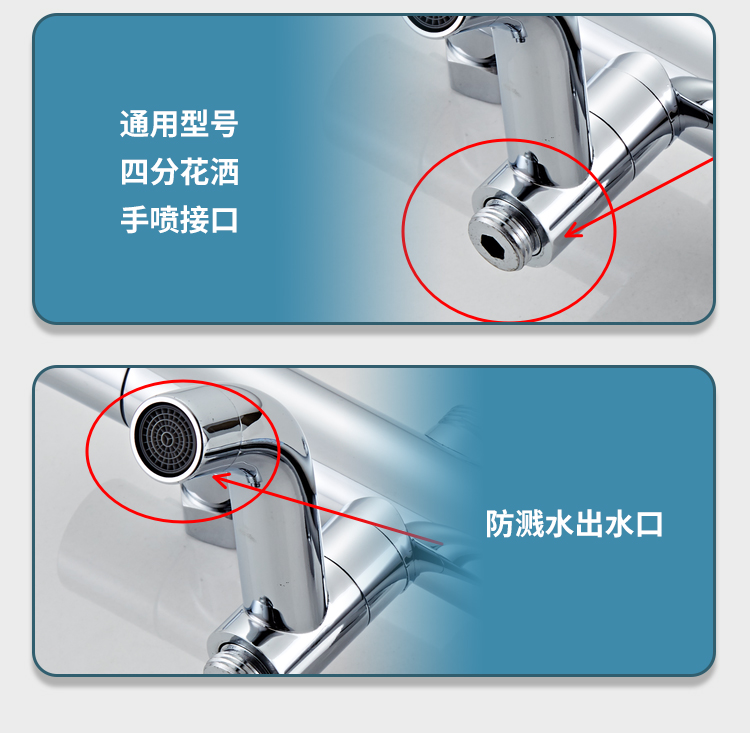 通用型号
四分花洒
手喷接口

防溅水出水口