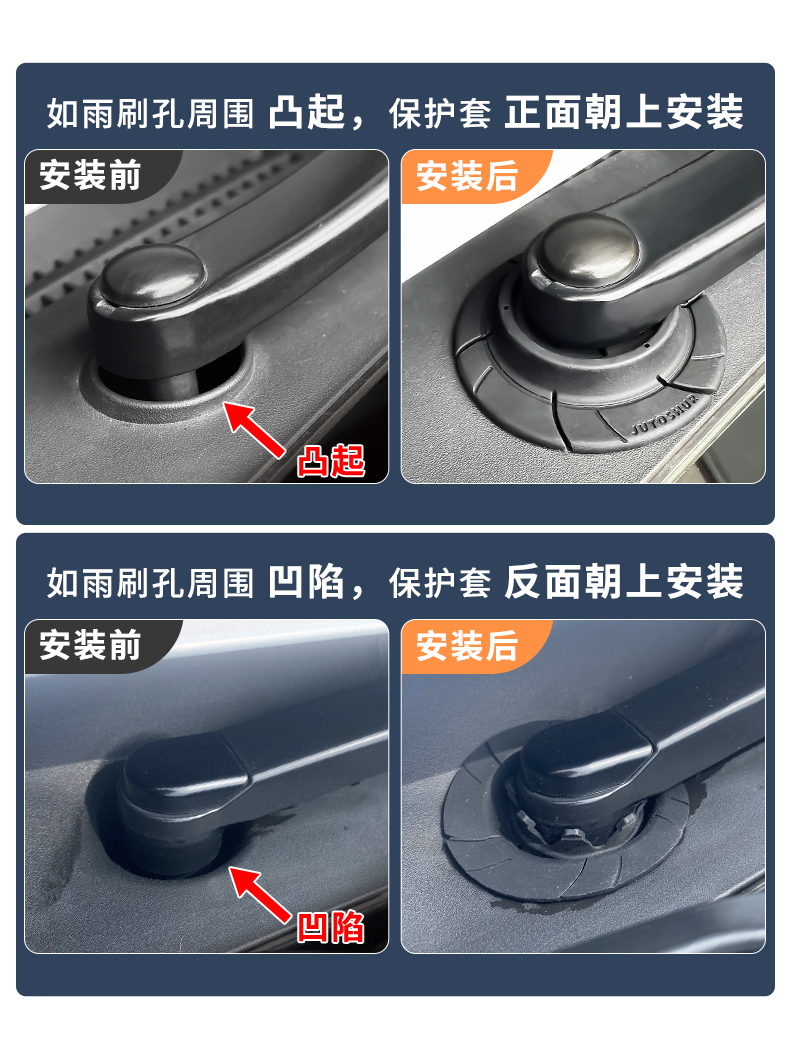 如雨刷孔周围 凸起，保护套 正面朝上安装

安装前

凸起

安装后

JUTOSHUR

如雨刷孔周围 凹陷，保护套 反面朝上安装

安装前

凹陷

安装后