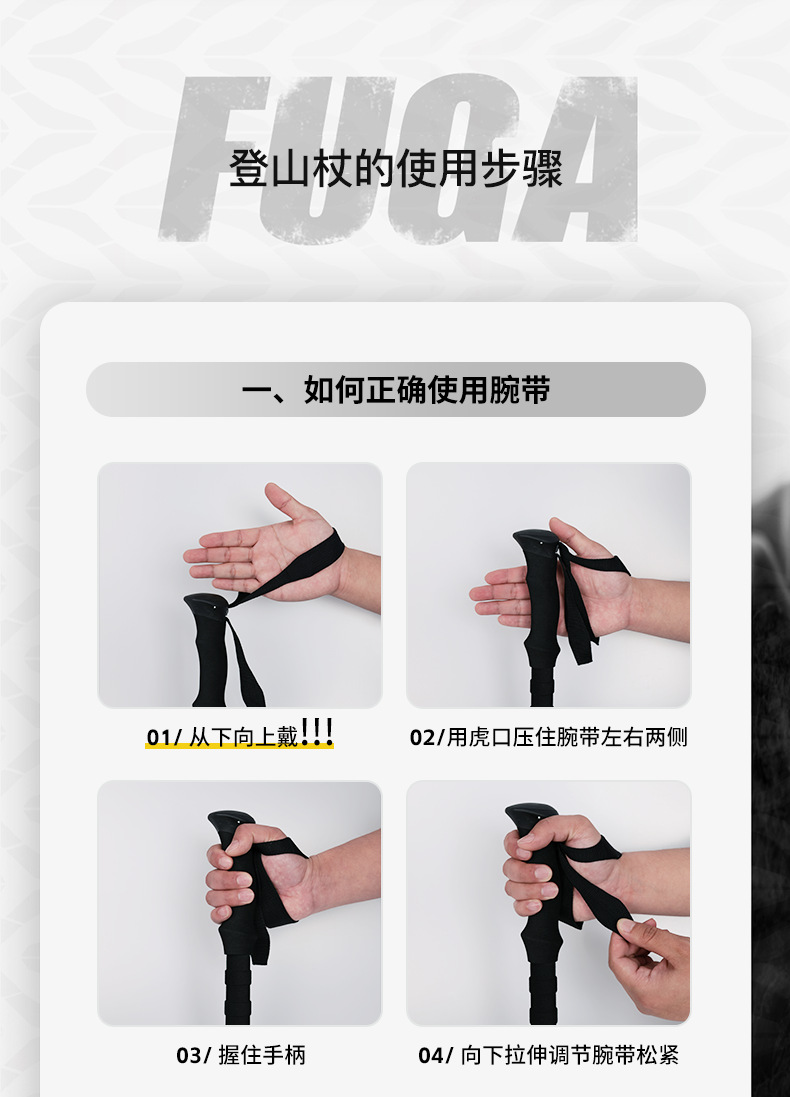 FUGA

登山杖的使用步骤

一、如何正确使用腕带

01/ 从下向上戴!!!

02/用虎口压住腕带左右两侧

03/ 握住手柄

04/ 向下拉伸调节腕带松紧