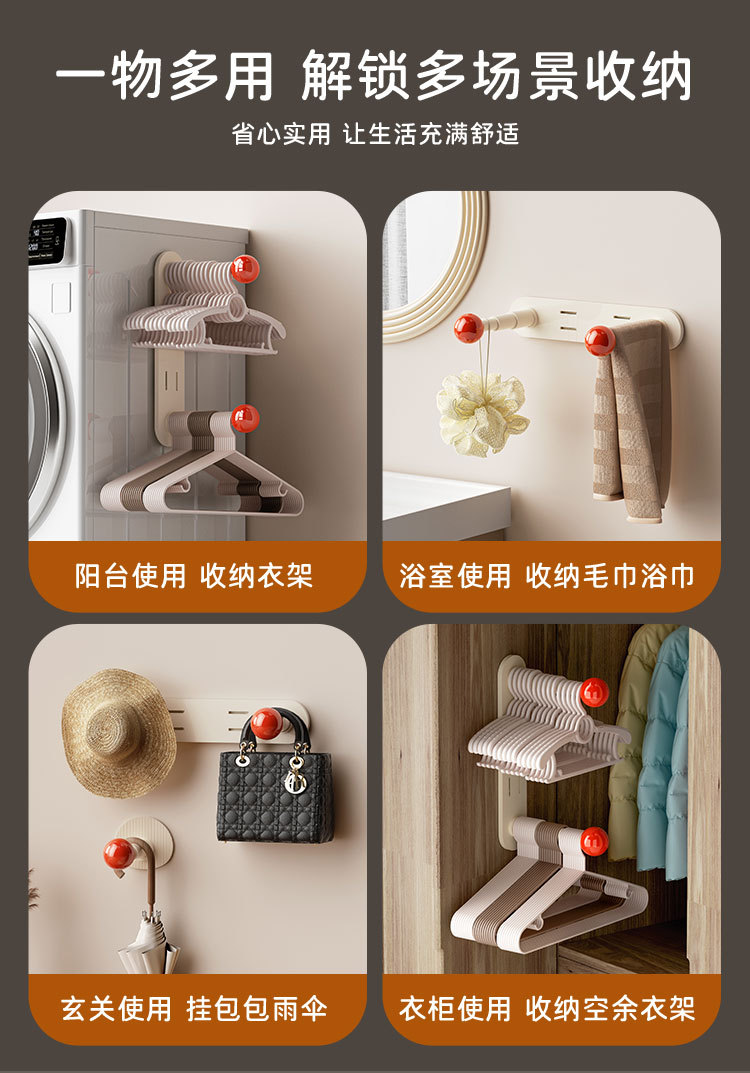 一物多用 解锁多场景收纳

省心实用 让生活充满舒适

阳台使用 收纳衣架

浴室使用 收纳毛巾浴巾

玄关使用 挂包包雨伞

衣柜使用 收纳空余衣架