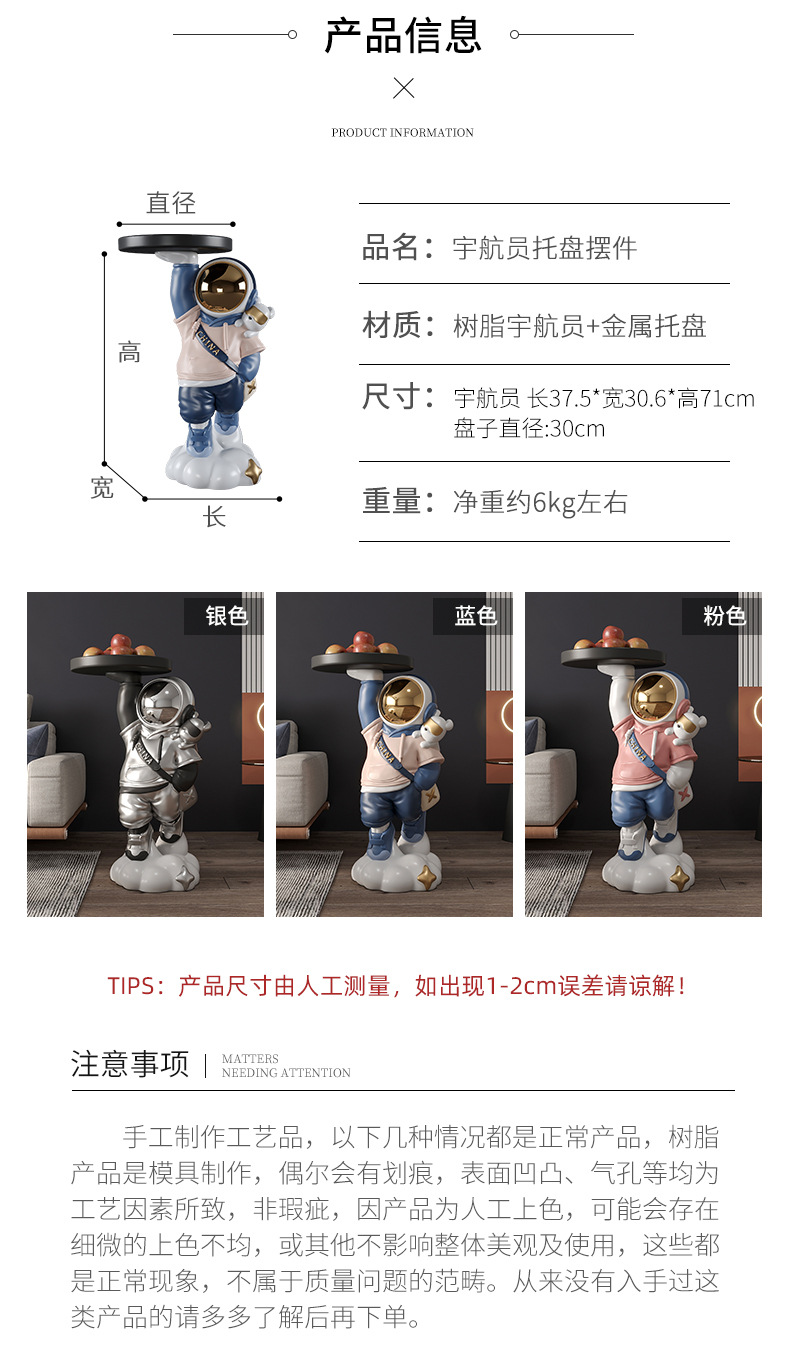 产品信息

PRODUCT INFORMATION

直径

高

宽

长

CHINA

品名：宇航员托盘摆件

材质：树脂宇航员+金属托盘

尺寸：宇航员 长37.5*宽30.6*高71cm
盘子直径:30cm

重量：净重约6kg左右

银色

蓝色

粉色

TIPS：产品尺寸由人工测量，如出现1-2cm误差请谅解！

注意事项 | MATTERS NEEDING ATTENTION

手工制作工艺品，以下几种情况都是正常产品，树脂产品是模具制作，偶尔会有划痕，表面凹凸、气孔等均为工艺因素所致，非瑕疵，因产品为人工上色，可能会存在细微的上色不均，或其他不影响整体美观及使用，这些都是正常现象，不属于质量问题的范畴。从来没有入手过这类产品的请多多了解后再下单。