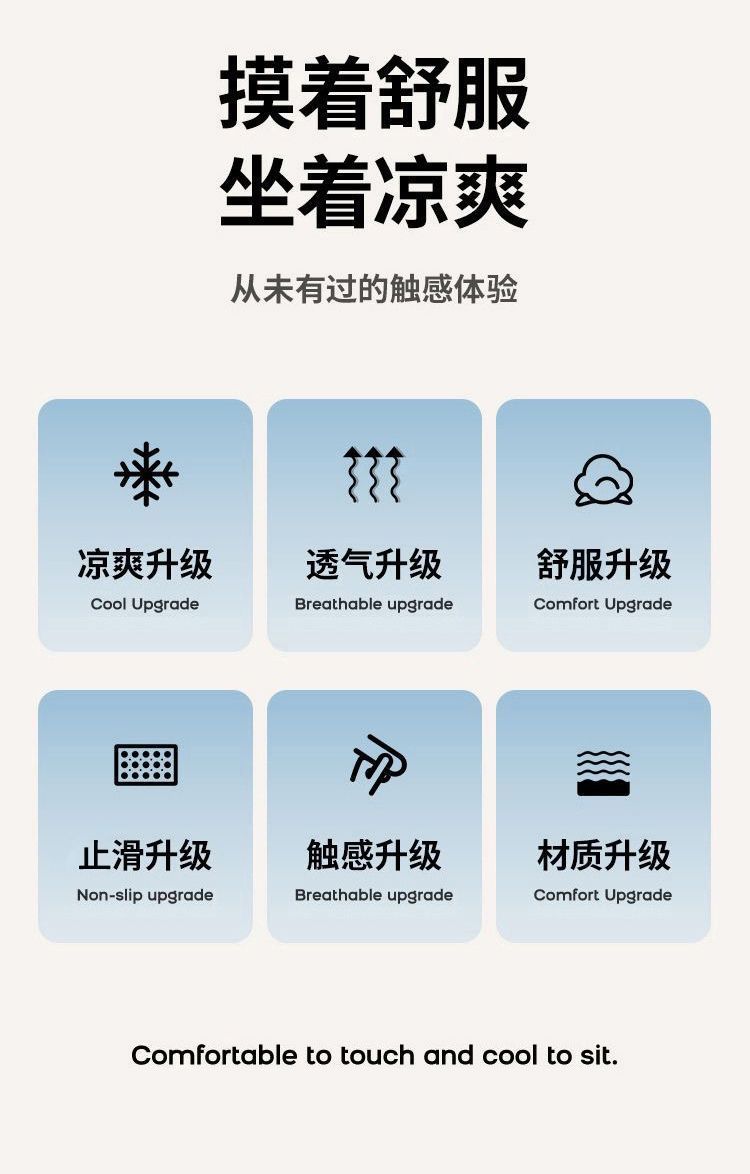 摸着舒服
坐着凉爽

从未有过的触感体验

凉爽升级
Cool Upgrade

透气升级
Breathable upgrade

舒服升级
Comfort Upgrade

止滑升级
Non-slip upgrade

触感升级
Breathable upgrade

材质升级
Comfort Upgrade

Comfortable to touch and cool to sit.