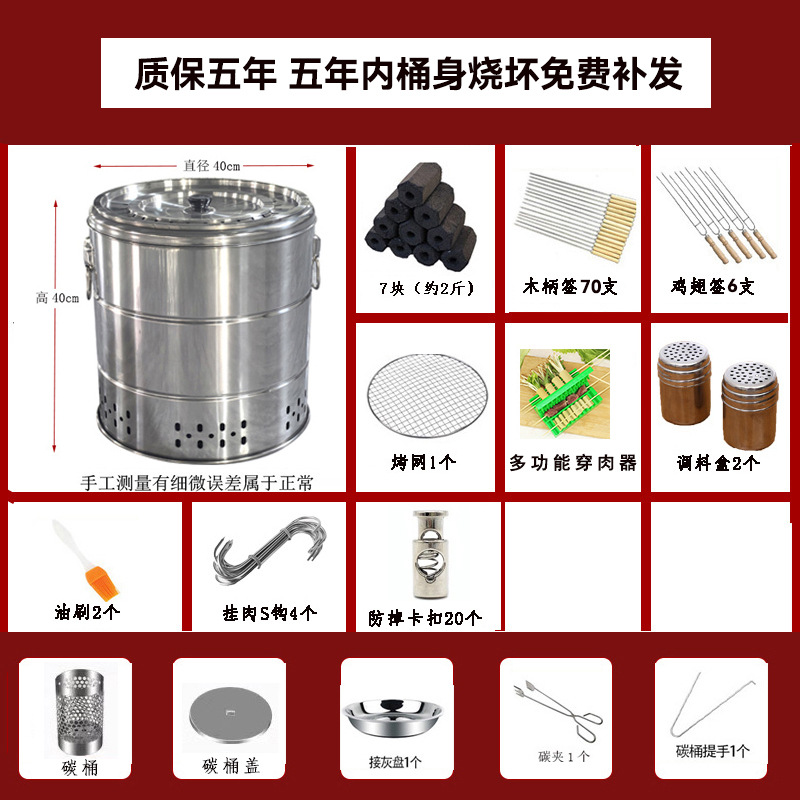 质保五年 五年内桶身烧坏免费补发

直径 40cm
高 40cm
手工测量有细微误差属于正常

7块（约2斤）

木柄签70支

鸡翅签6支

烤网1个

多功能穿肉器

调料盒2个

油刷2个

挂肉S钩4个

防掉卡扣20个

碳桶

碳桶盖

接灰盘1个

碳夹 1 个

碳桶提手1个