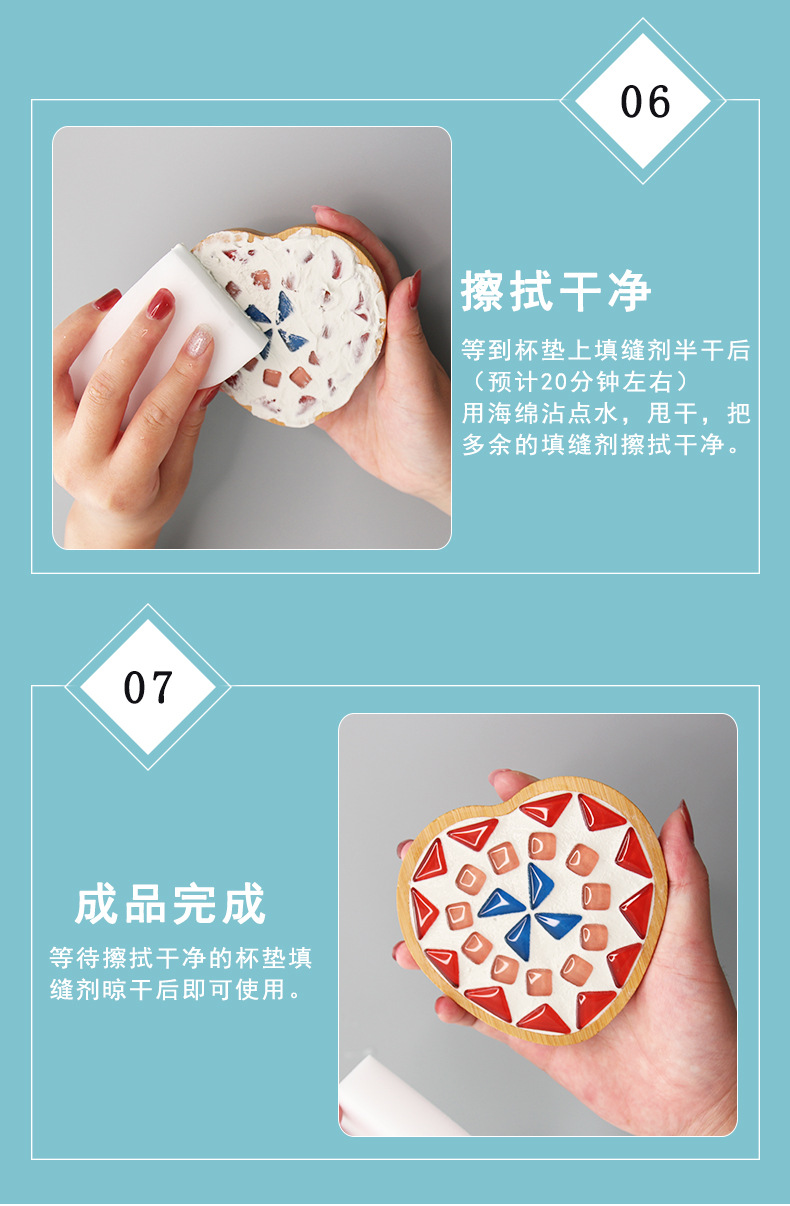 06

擦拭干净

等到杯垫上填缝剂半干后（预计20分钟左右）用海绵沾点水，甩干，把多余的填缝剂擦拭干净。

07

成品完成

等待擦拭干净的杯垫填缝剂晾干后即可使用。