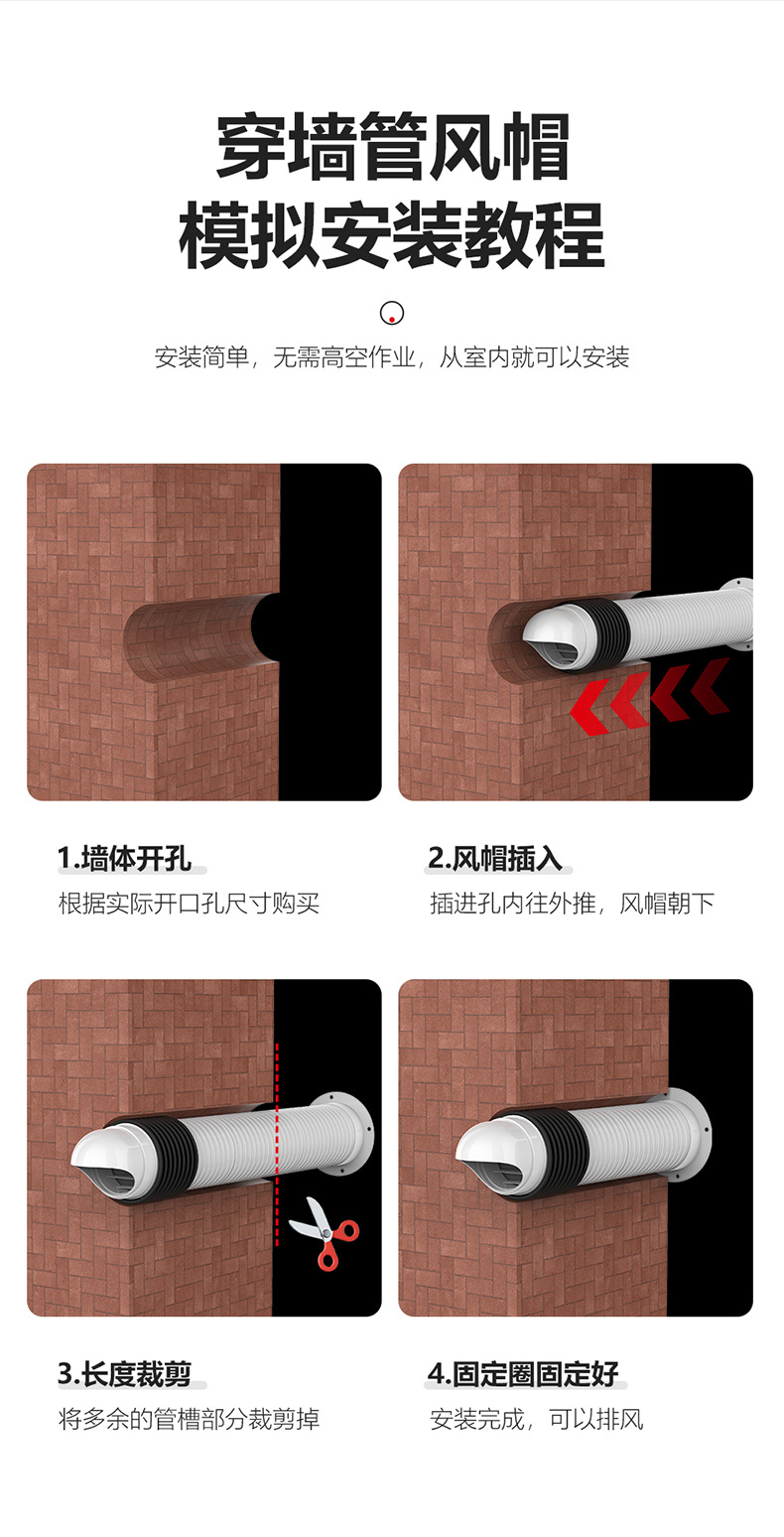 穿墙管风帽
模拟安装教程

安装简单，无需高空作业，从室内就可以安装

1.墙体开孔
根据实际开口孔尺寸购买

2.风帽插入
插进孔内往外推，风帽朝下

3.长度裁剪
将多余的管槽部分裁剪掉

4.固定圈固定好
安装完成，可以排风