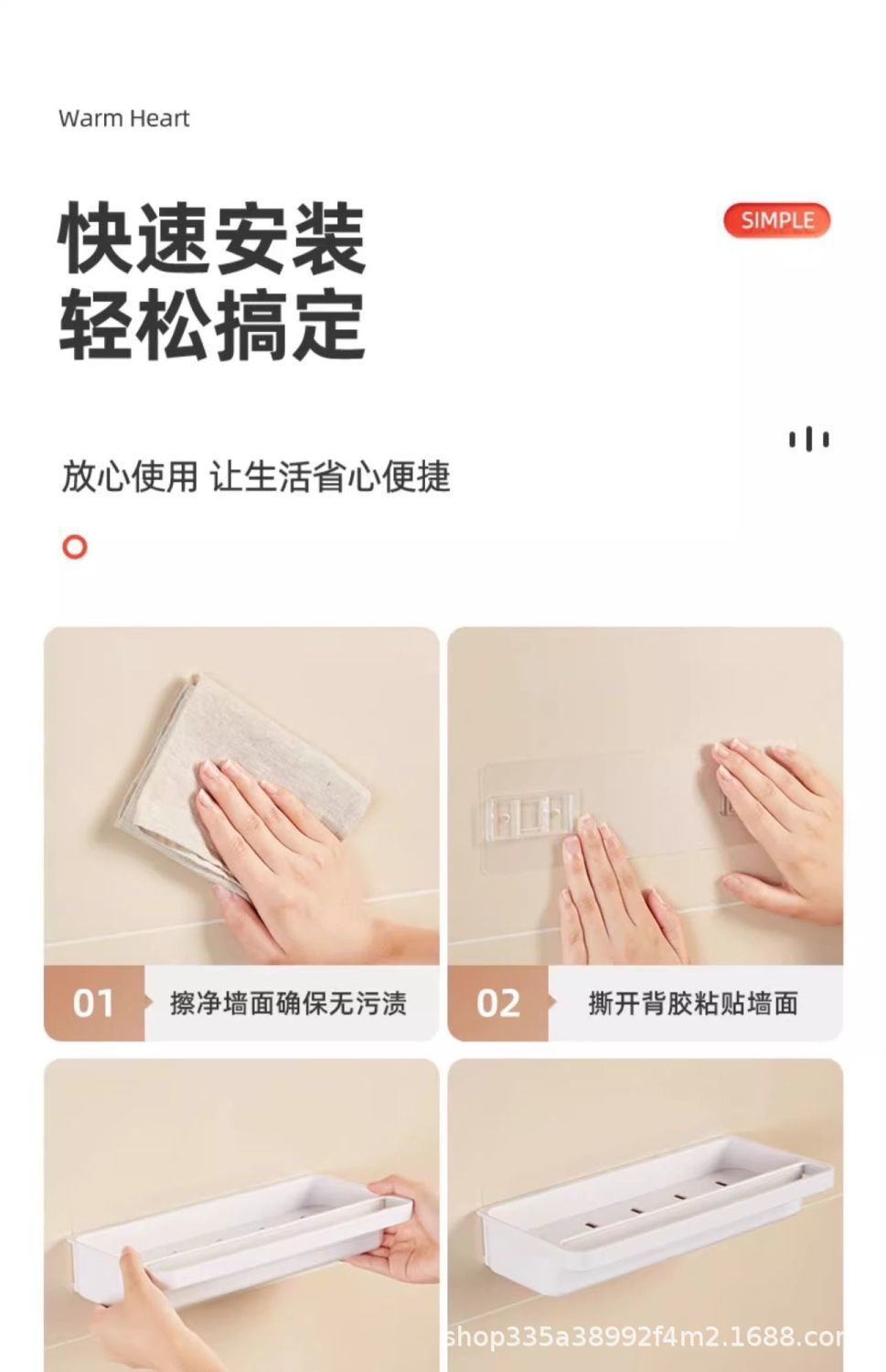 Warm Heart

快速安装
轻松搞定

SIMPLE

放心使用 让生活省心便捷

01 擦净墙面确保无污渍

02 撕开背胶粘贴墙面

shop335a38992f4m2.1688.co