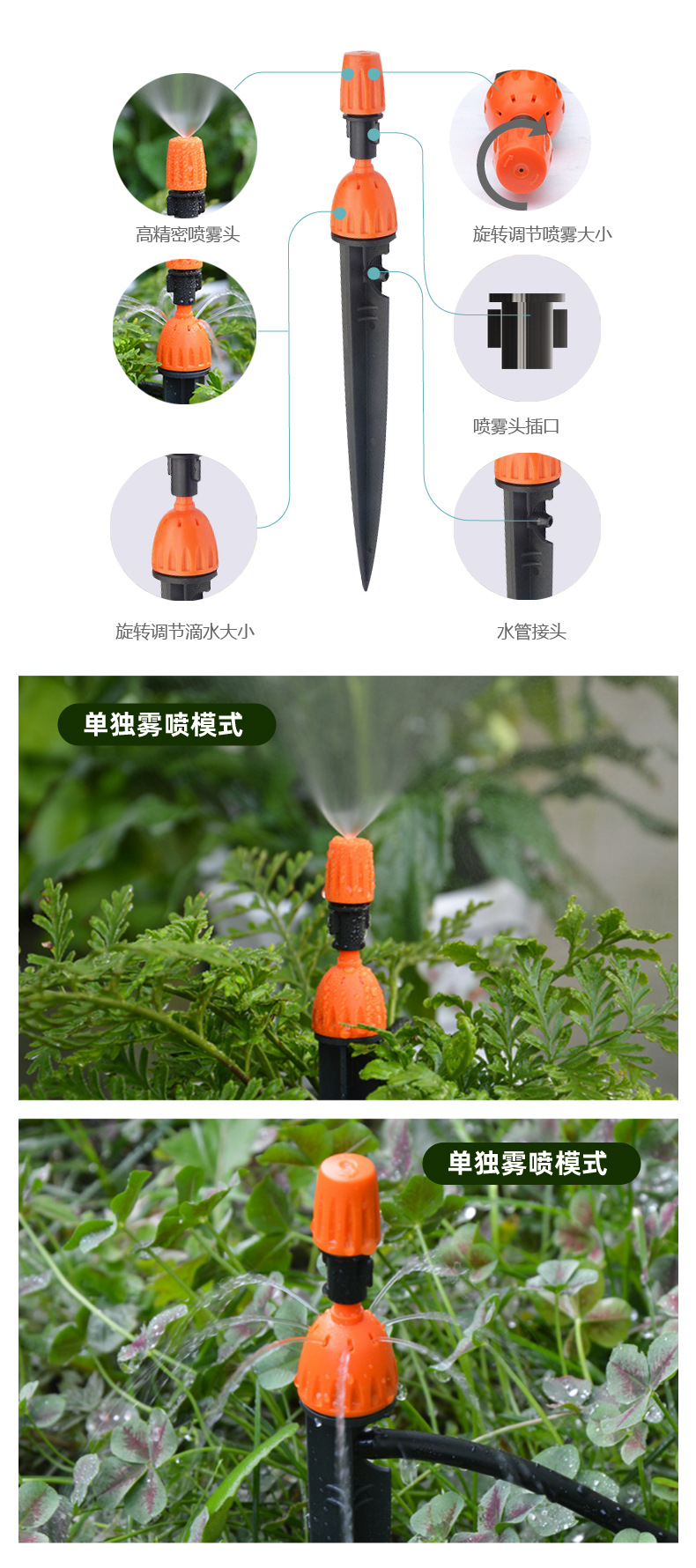 高精密喷雾头

旋转调节喷雾大小

喷雾头插口

旋转调节滴水大小

水管接头

单独雾喷模式

单独雾喷模式