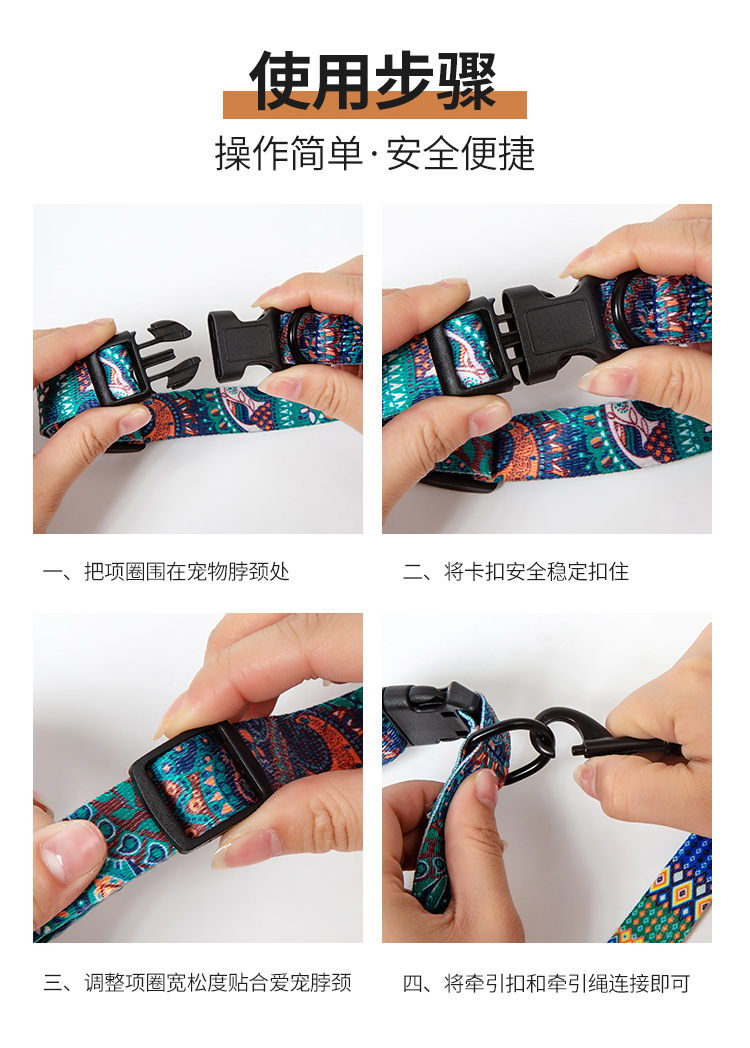 使用步骤

操作简单·安全便捷

一、把项圈围在宠物脖颈处

二、将卡扣安全稳定扣住

三、调整项圈宽松度贴合爱宠脖颈

四、将牵引扣和牵引绳连接即可