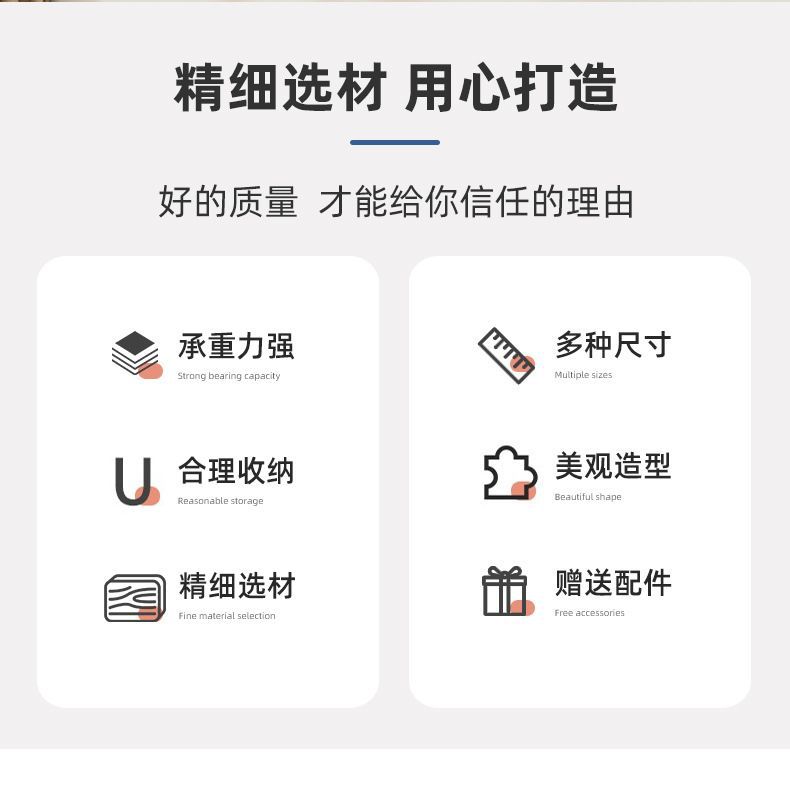 精细选材 用心打造

好的质量 才能给你信任的理由

承重力强
Strong bearing capacity

合理收纳
Reasonable storage

精细选材
Fine material selection

多种尺寸
Multiple sizes

美观造型
Beautiful shape

赠送配件
Free accessories