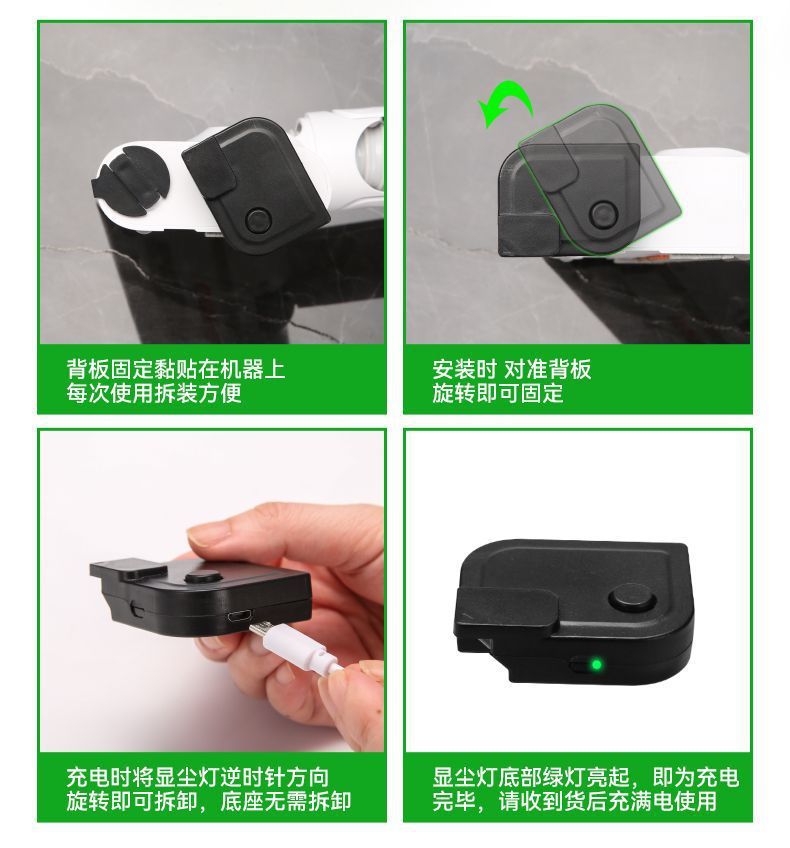 背板固定黏贴在机器上
每次使用拆装方便

安装时 对准背板
旋转即可固定

充电时将显尘灯逆时针方向
旋转即可拆卸，底座无需拆卸

显尘灯底部绿灯亮起，即为充电
完毕，请收到货后充满电使用