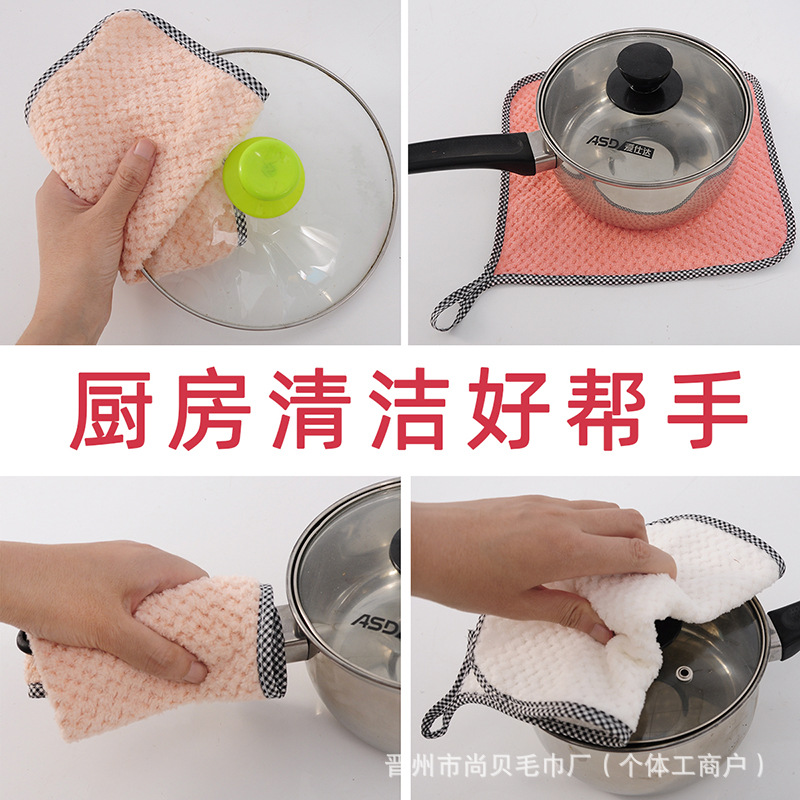 ASD 爱仕达

厨房清洁好帮手

ASD

晋州市尚贝毛巾厂（个体工商户）