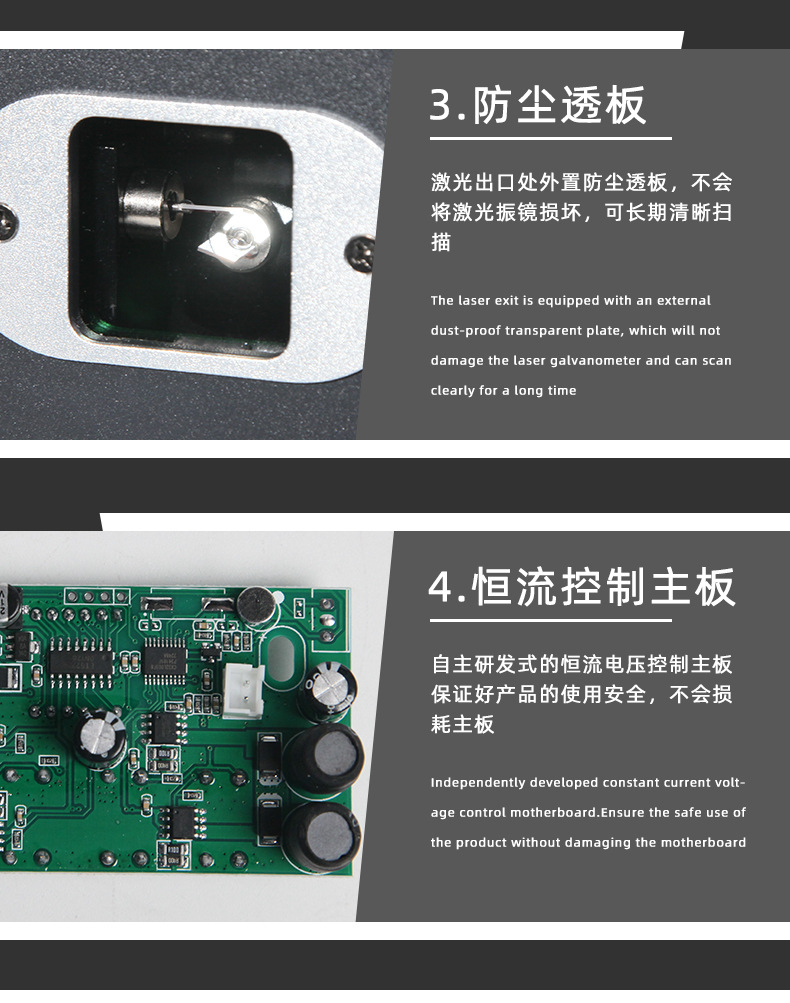 3.防尘透板

激光出口处外置防尘透板，不会将激光振镜损坏，可长期清晰扫描

The laser exit is equipped with an external dust-proof transparent plate, which will not damage the laser galvanometer and can scan clearly for a long time

4.恒流控制主板

自主研发式的恒流电压控制主板保证好产品的使用安全，不会损耗主板

Independently developed constant current voltage control motherboard.Ensure the safe use of the product without damaging the motherboard