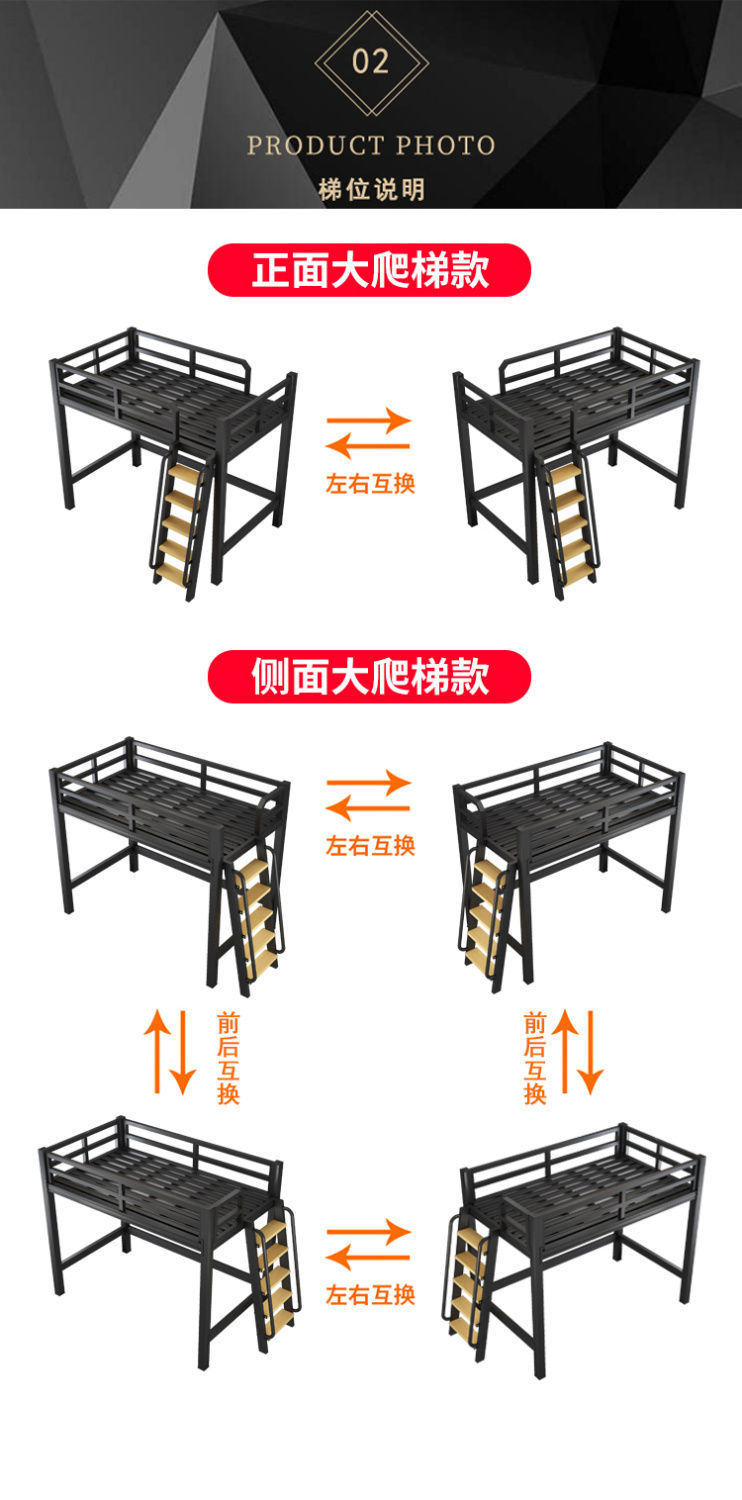 02

PRODUCT PHOTO

梯位说明

正面大爬梯款

左右互换

侧面大爬梯款

左右互换

前后互换

前后互换

左右互换