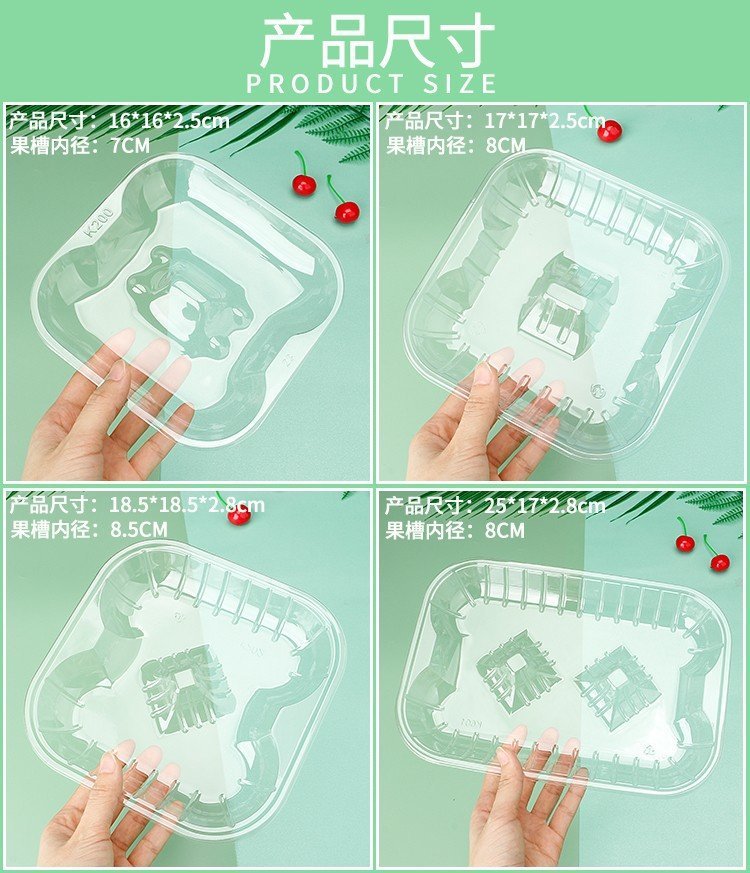 产品尺寸
PRODUCT SIZE

产品尺寸：16*16*2.5cm
果槽内径：7CM

K200

产品尺寸：17*17*2.5cm
果槽内径：8CM

产品尺寸：18.5*18.5*2.8cm
果槽内径：8.5CM

产品尺寸：25*17*2.8cm
果槽内径：8CM

K001