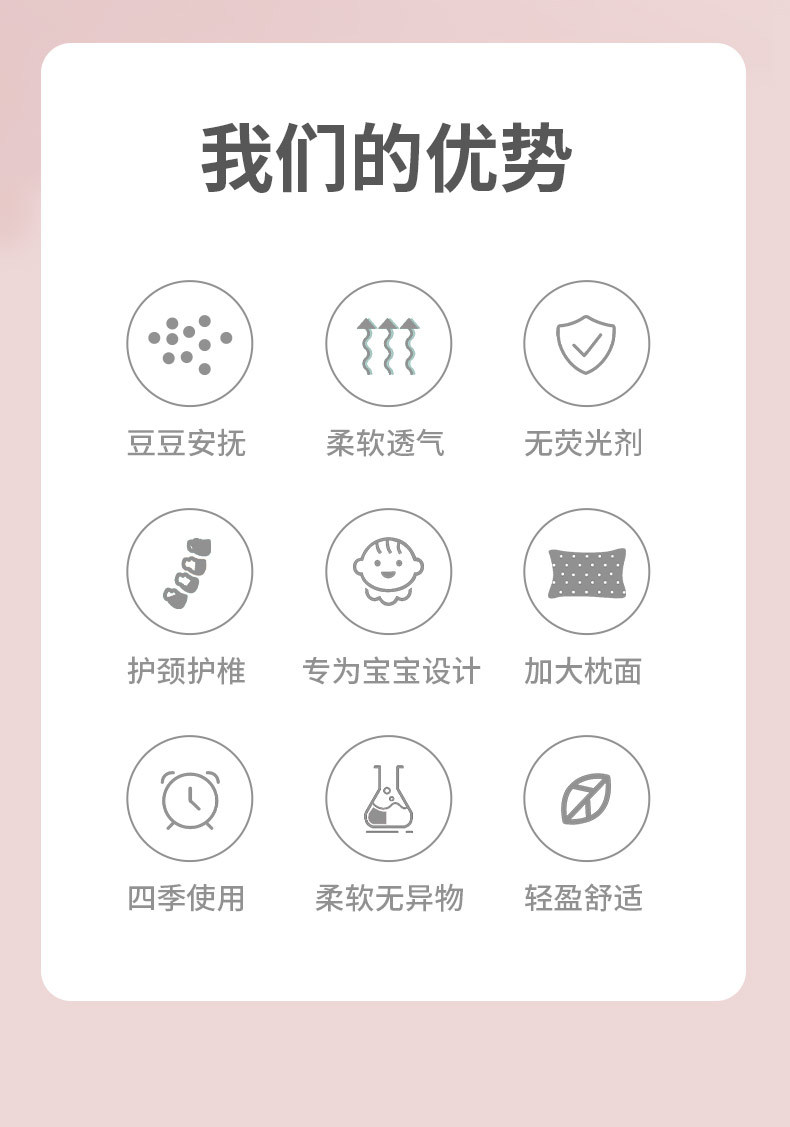 我们的优势

豆豆安抚

柔软透气

无荧光剂

护颈护椎

专为宝宝设计

加大枕面

四季使用

柔软无异物

轻盈舒适